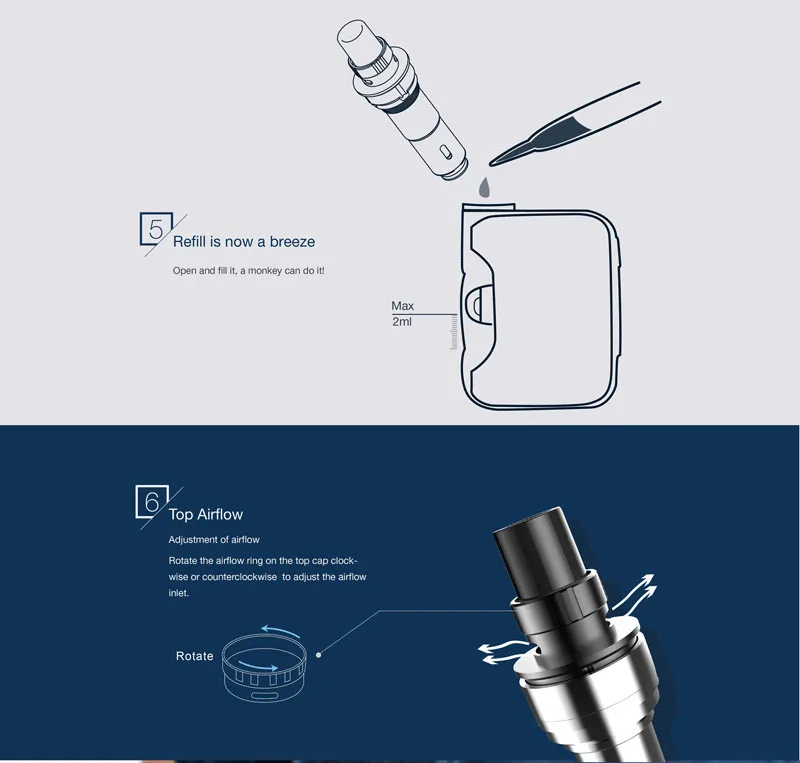 5
Refill is now a breeze

Open and fill it, a monkey can do it!

Max
2ml

6
Top Airflow

Adjustment of airflow

Rotate the airflow ring on the top cap clockwise or counterclockwise to adjust the airflow inlet.

Rotate