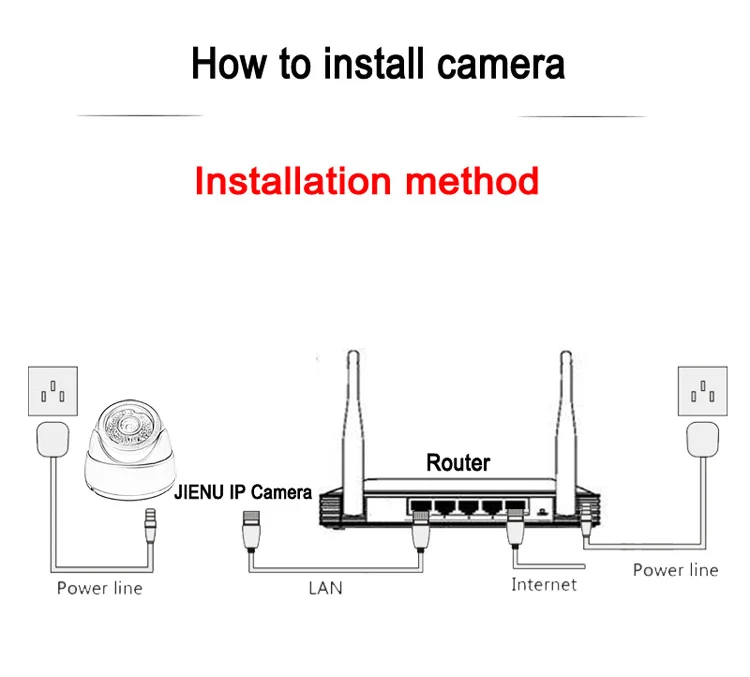 How to install camera

Installation method

Router

JIENU IP Camera

Power line

LAN

Internet

Power line