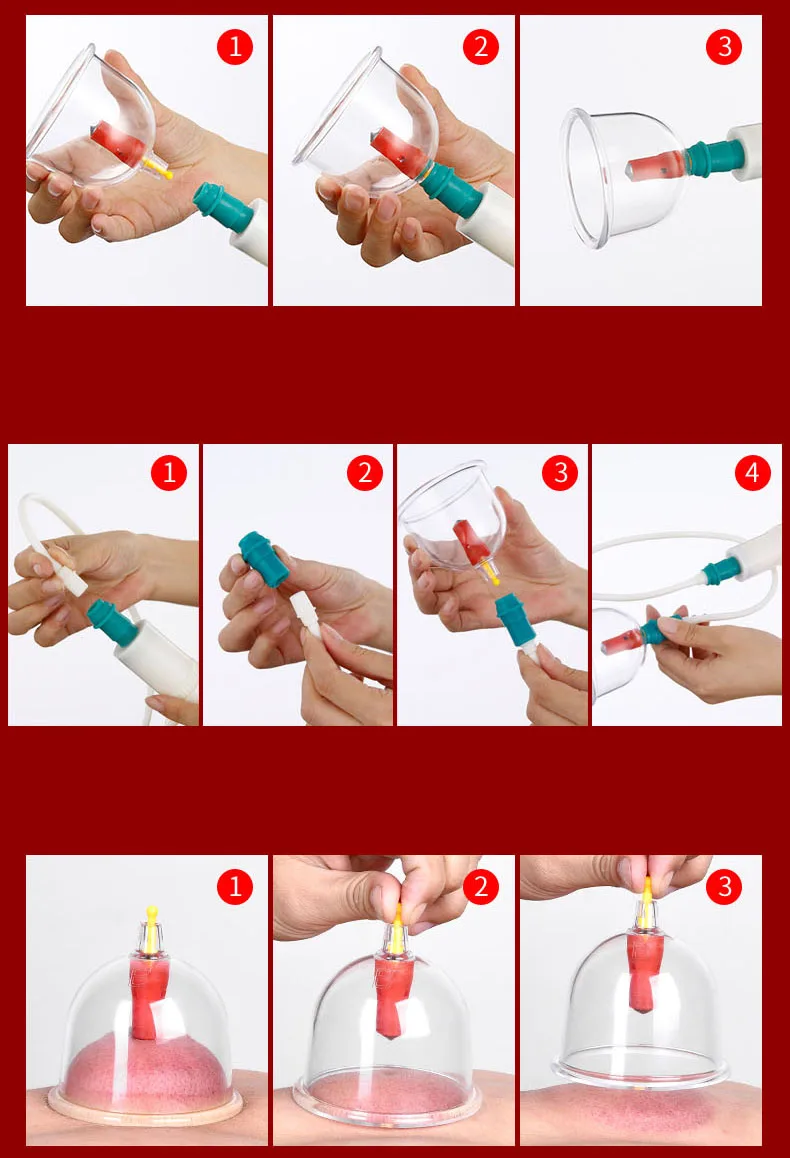 1
2
3

1
2
3
4

1
2
3