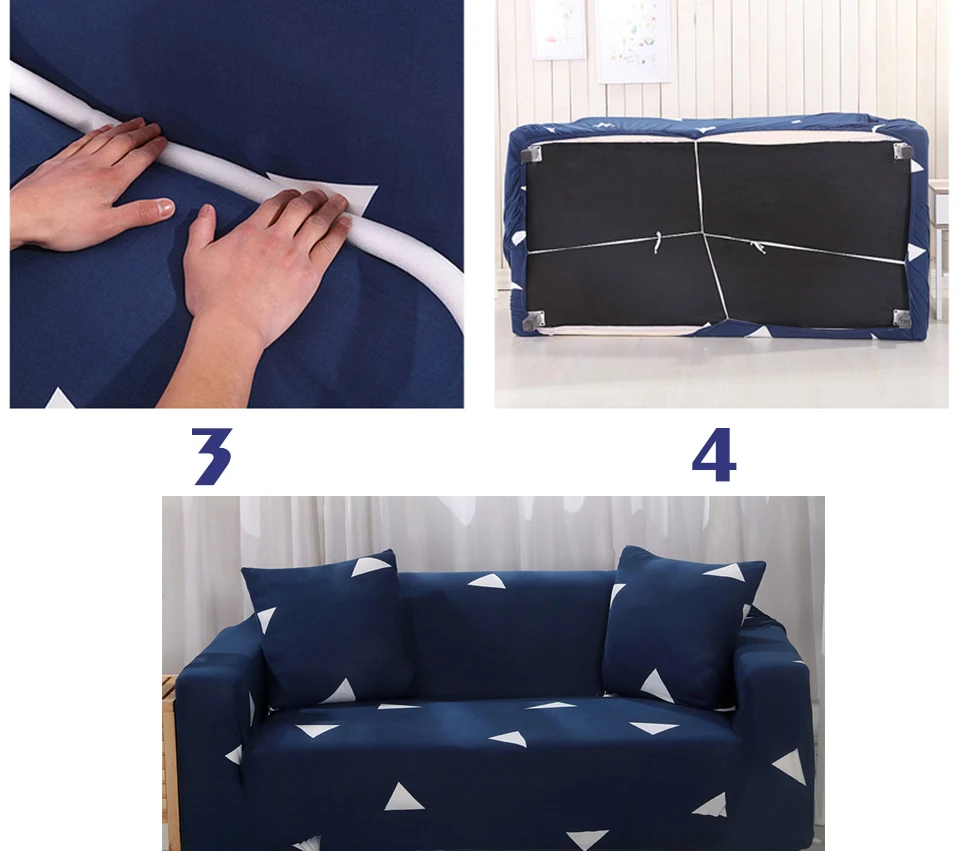 3

4