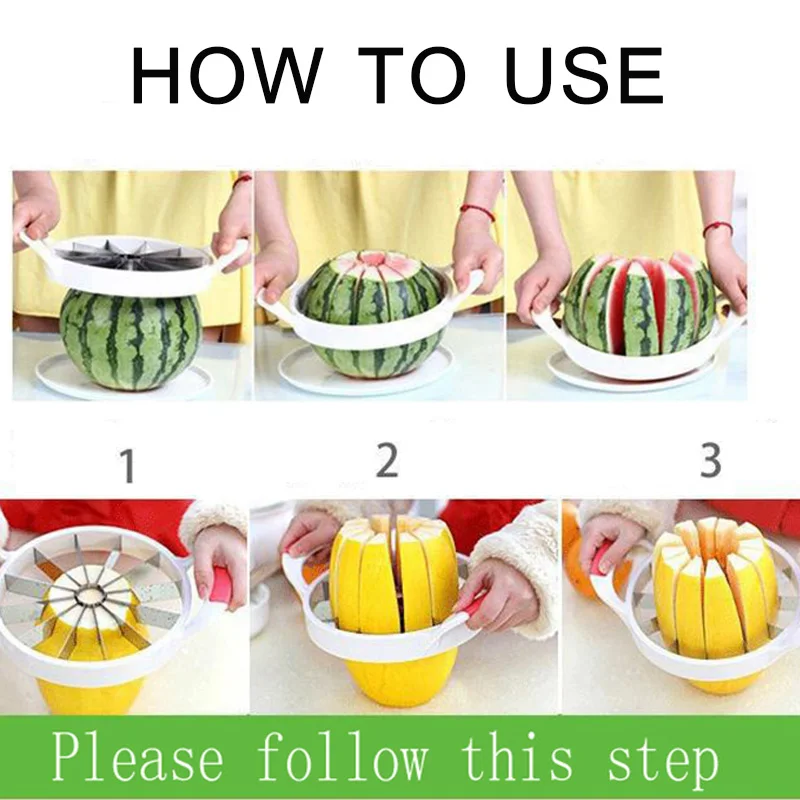 HOW TO USE

1

2

3

Please follow this step