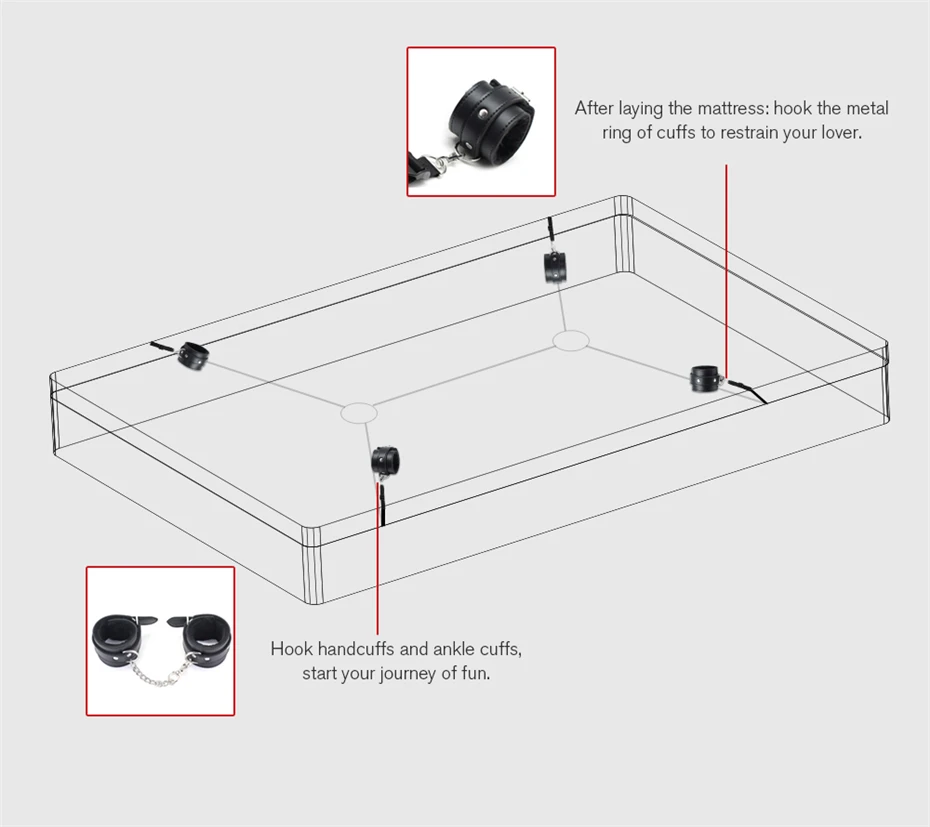 After laying the mattress: hook the metal ring of cuffs to restrain your lover.

Hook handcuffs and ankle cuffs, start your journey of fun.