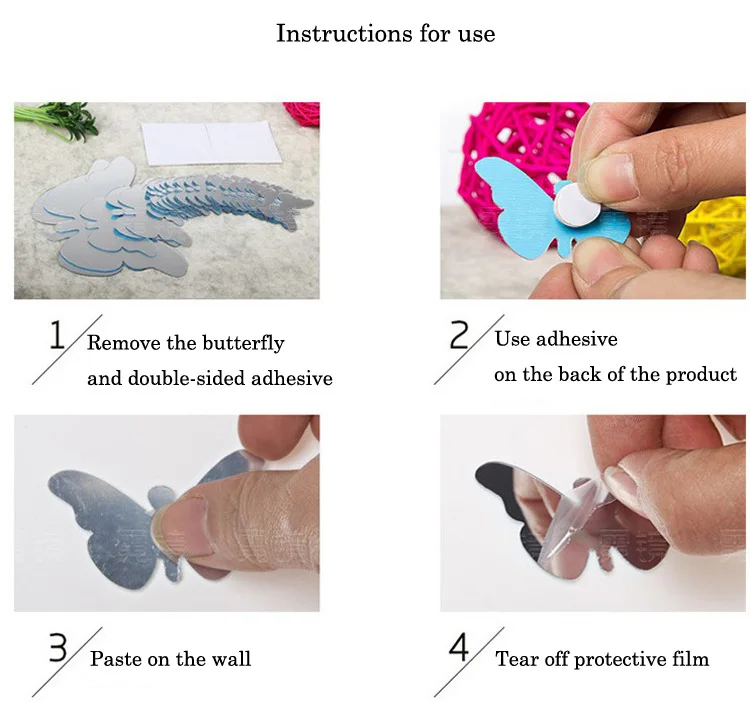 Instructions for use

1 Remove the butterfly and double-sided adhesive

2 Use adhesive on the back of the product

3 Paste on the wall

4 Tear off protective film