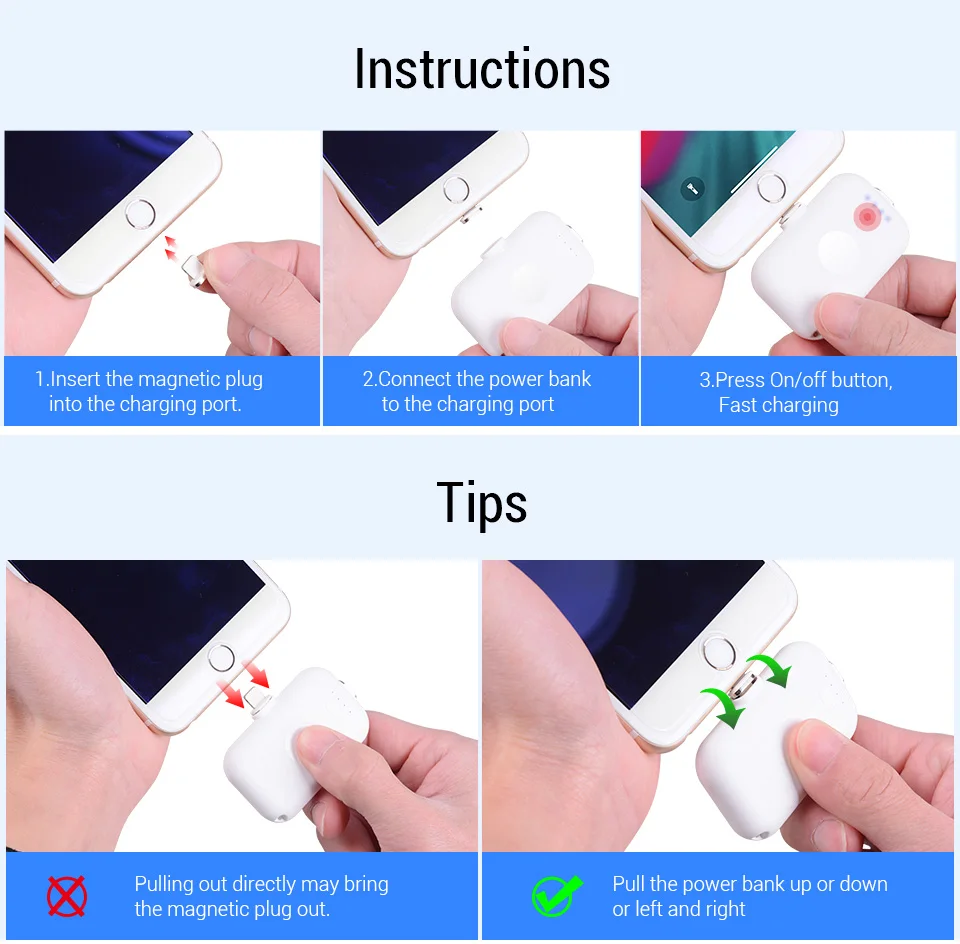 Instructions

1.Insert the magnetic plug into the charging port.

2.Connect the power bank to the charging port

3.Press On/off button, Fast charging

Tips

Pulling out directly may bring the magnetic plug out.

Pull the power bank up or down or left and right