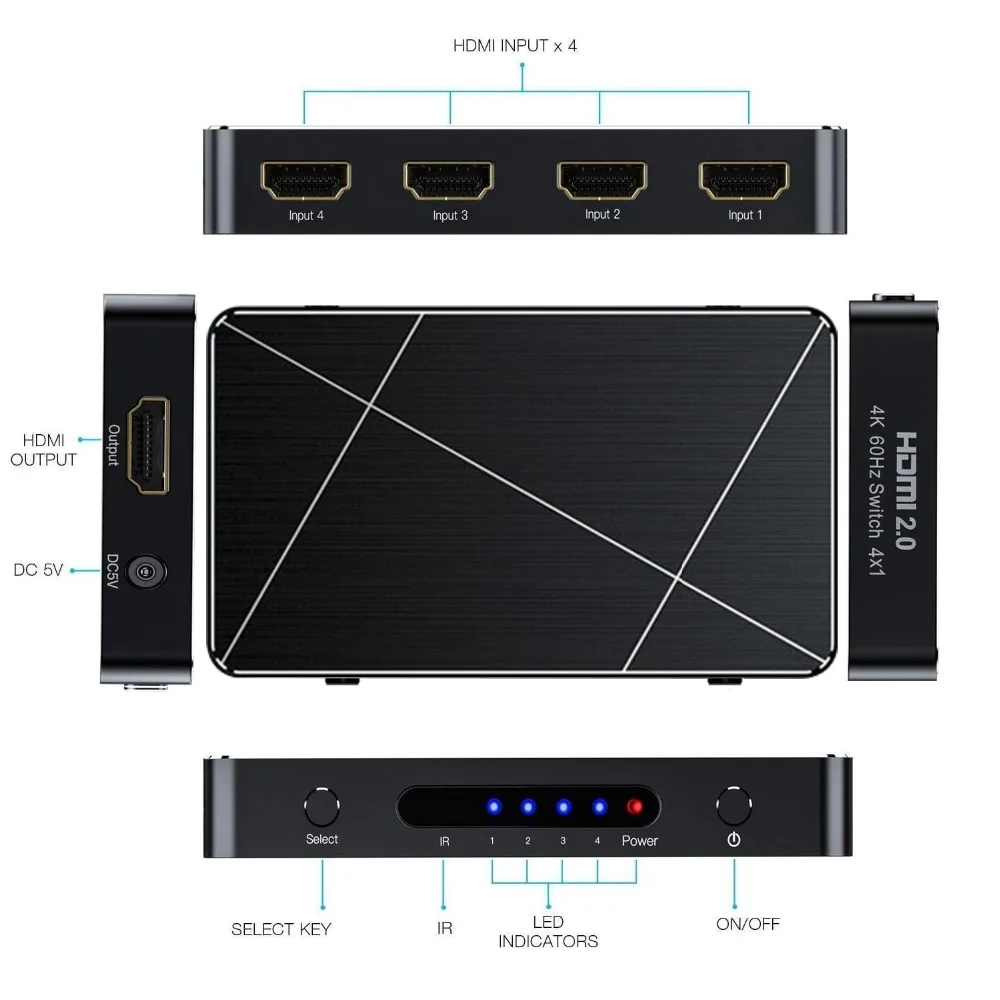 HDMI INPUT x 4

Input 4
Input 3
Input 2
Input 1

HDMI OUTPUT

Output

DC 5V

DC5V

HDMI 2.0
4K 60Hz Switch 4x1

Select
IR
1
2
3
4
Power

SELECT KEY

IR

LED INDICATORS

ON/OFF