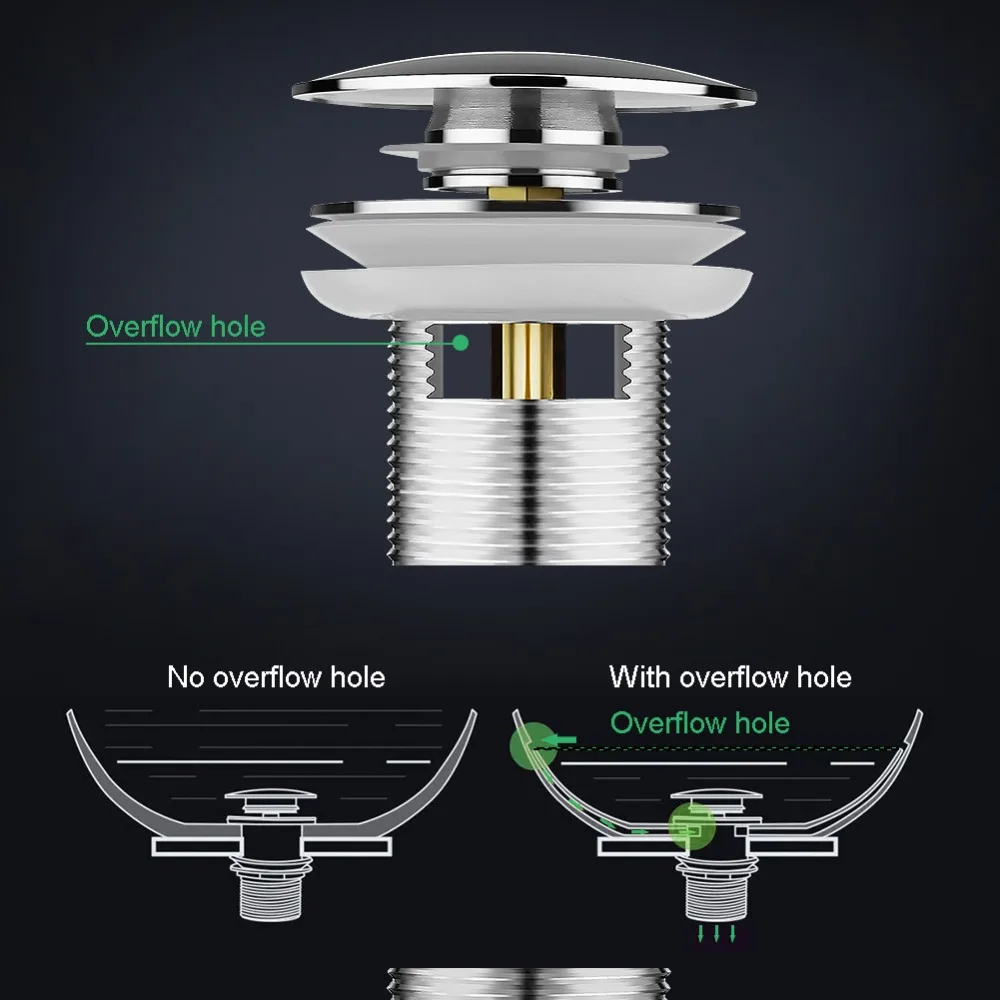 Overflow hole

No overflow hole

With overflow hole

Overflow hole