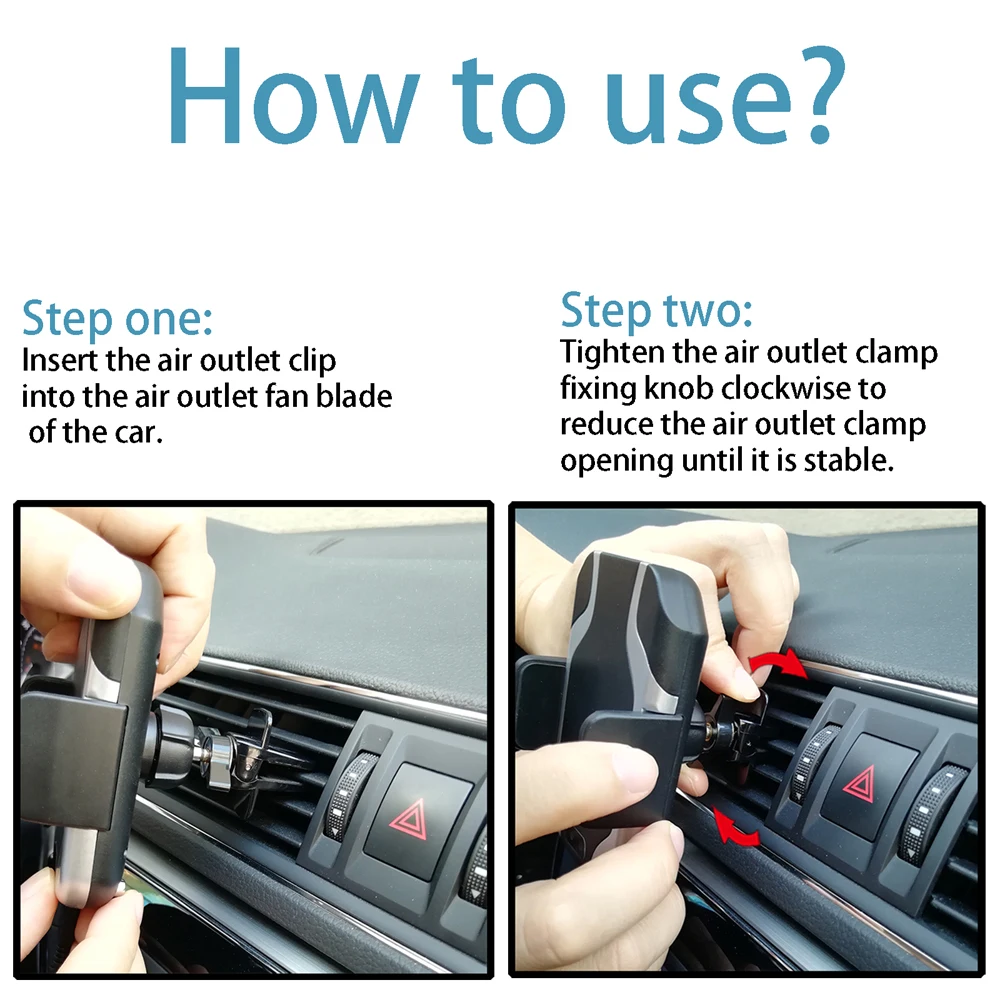 How to use?

Step one:
Insert the air outlet clip into the air outlet fan blade of the car.

Step two:
Tighten the air outlet clamp fixing knob clockwise to reduce the air outlet clamp opening until it is stable.