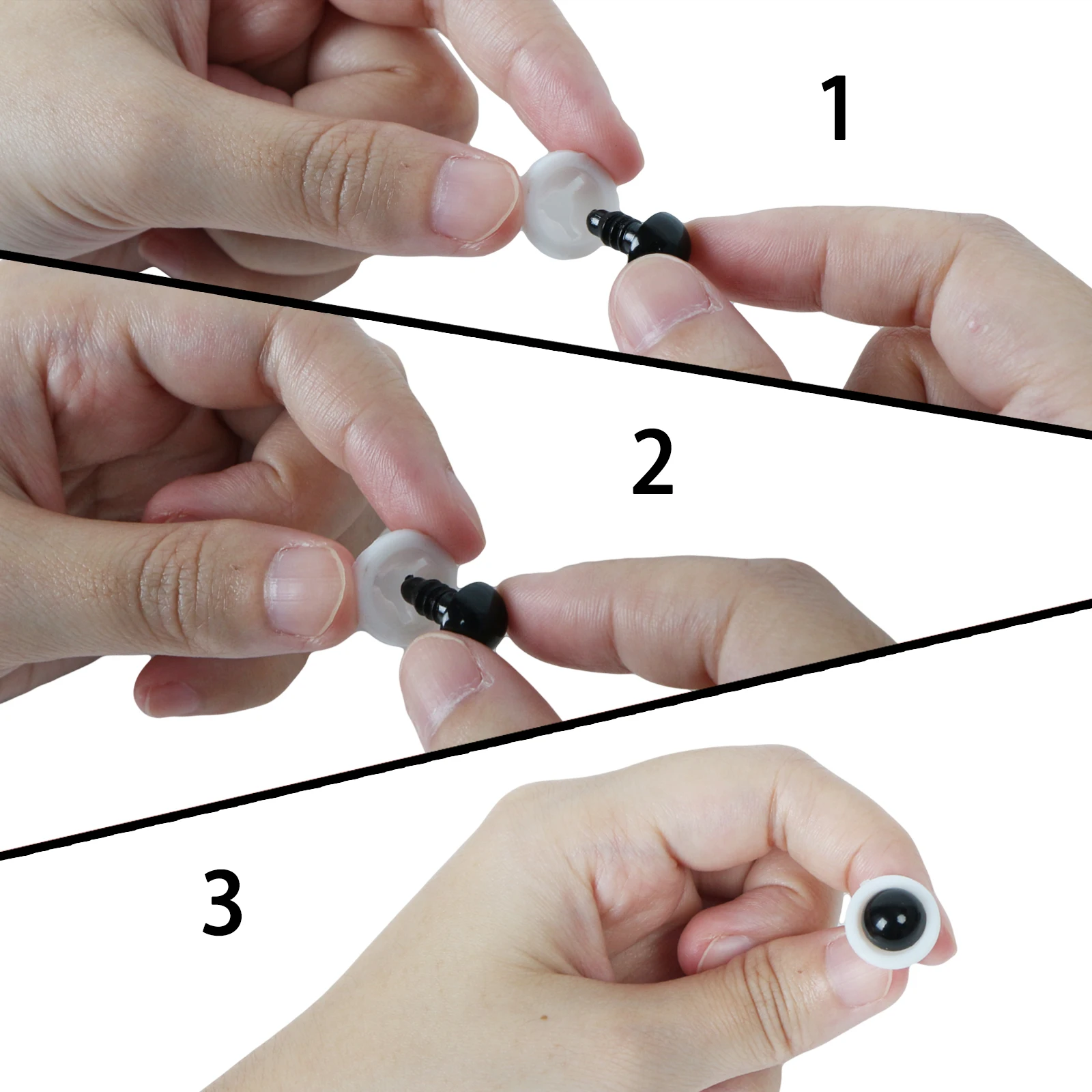 1

2

3