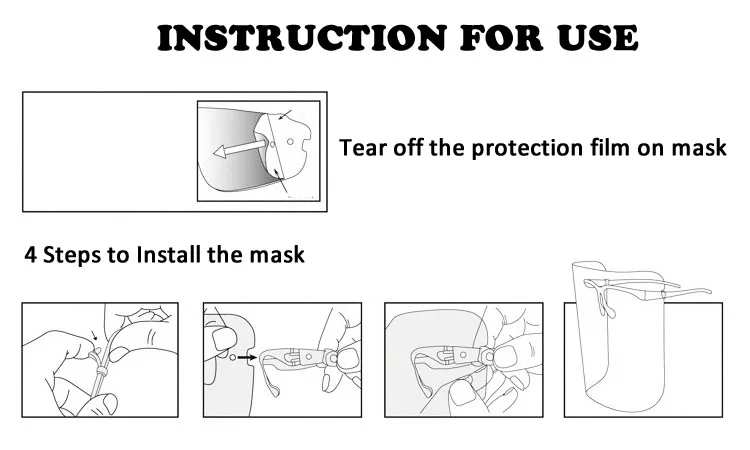 INSTRUCTION FOR USE

Tear off the protection film on mask

4 Steps to Install the mask