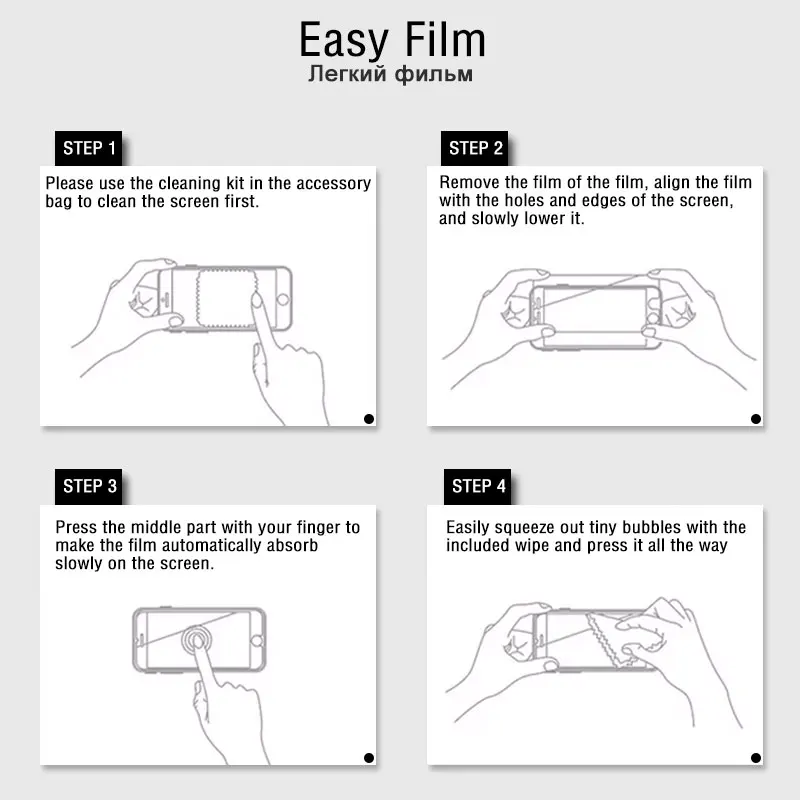 Easy Film
Легкий фильм

STEP 1

Please use the cleaning kit in the accessory bag to clean the screen first.

STEP 2

Remove the film of the film, align the film with the holes and edges of the screen, and slowly lower it.

STEP 3

Press the middle part with your finger to make the film automatically absorb slowly on the screen.

STEP 4

Easily squeeze out tiny bubbles with the included wipe and press it all the way