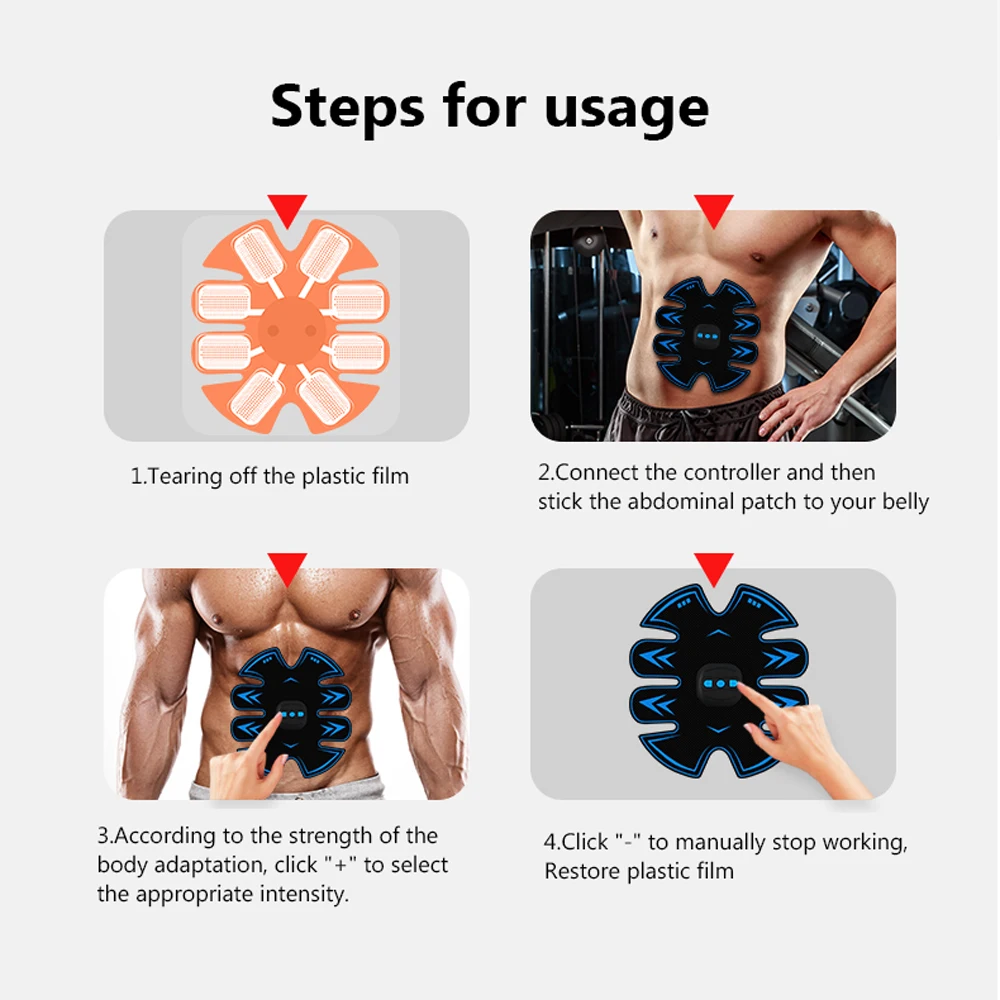 Steps for usage

1.Tearing off the plastic film

2.Connect the controller and then stick the abdominal patch to your belly

3.According to the strength of the body adaptation, click "+" to select the appropriate intensity.

4.Click "-" to manually stop working, Restore plastic film