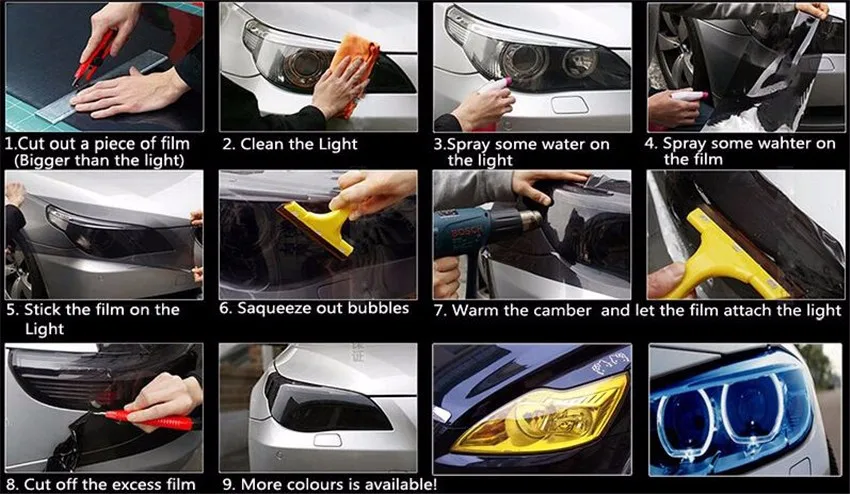 1.Cut out a piece of film (Bigger than the light)

2. Clean the Light

3.Spray some water on the light

4. Spray some wahter on the film

5. Stick the film on the Light

6. Saqueeze out bubbles

BOSCH

7. Warm the camber and let the film attach the light

8. Cut off the excess film

9. More colours is available!