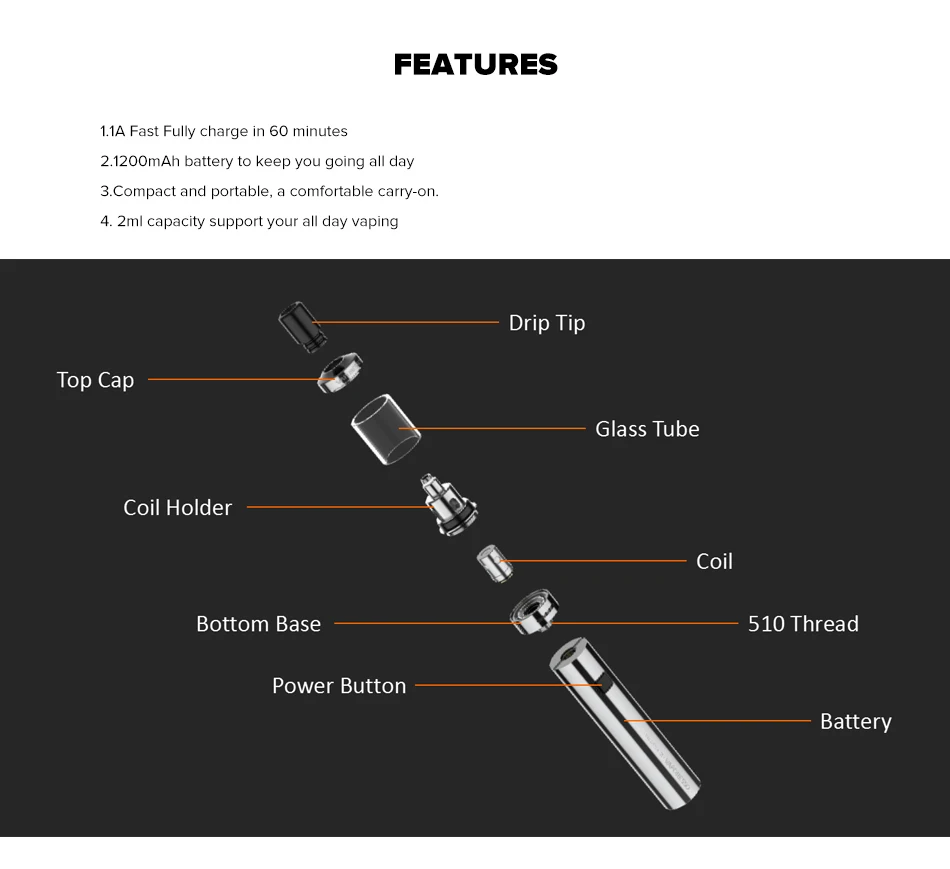 FEATURES

1.1A Fast Fully charge in 60 minutes
2.1200mAh battery to keep you going all day
3.Compact and portable, a comfortable carry-on.
4. 2ml capacity support your all day vaping

Drip Tip
Top Cap
Glass Tube
Coil Holder
Coil
Bottom Base
510 Thread
Power Button
Battery