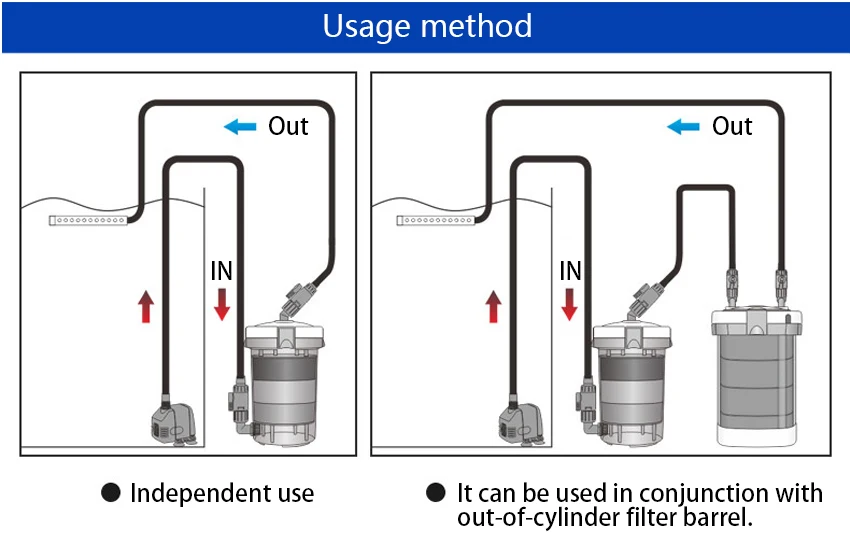 Usage method

Out

IN

● Independent use

Out

IN

● It can be used in conjunction with out-of-cylinder filter barrel.