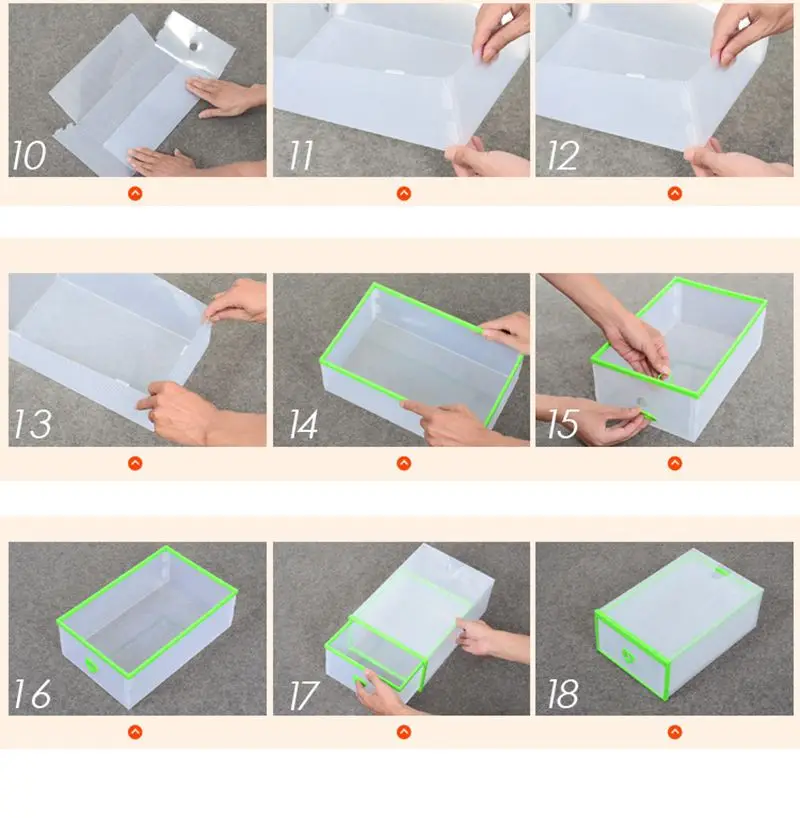 10

11

12

13

14

15

16

17

18