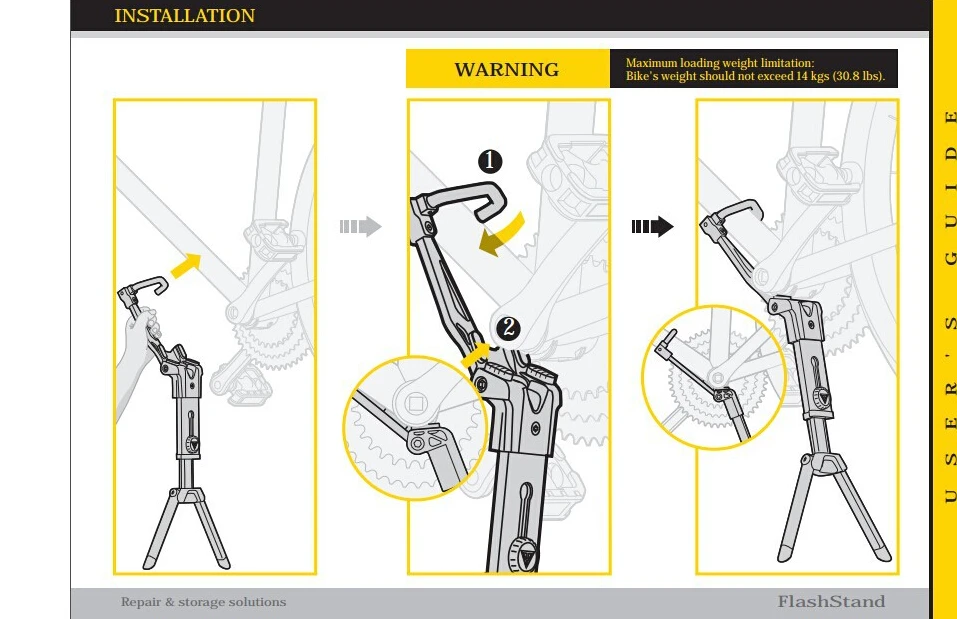 INSTALLATION

WARNING

Maximum loading weight limitation:
Bike's weight should not exceed 14 kgs (30.8 lbs).

1

2

USER'S GUIDE

Repair & storage solutions

FlashStand