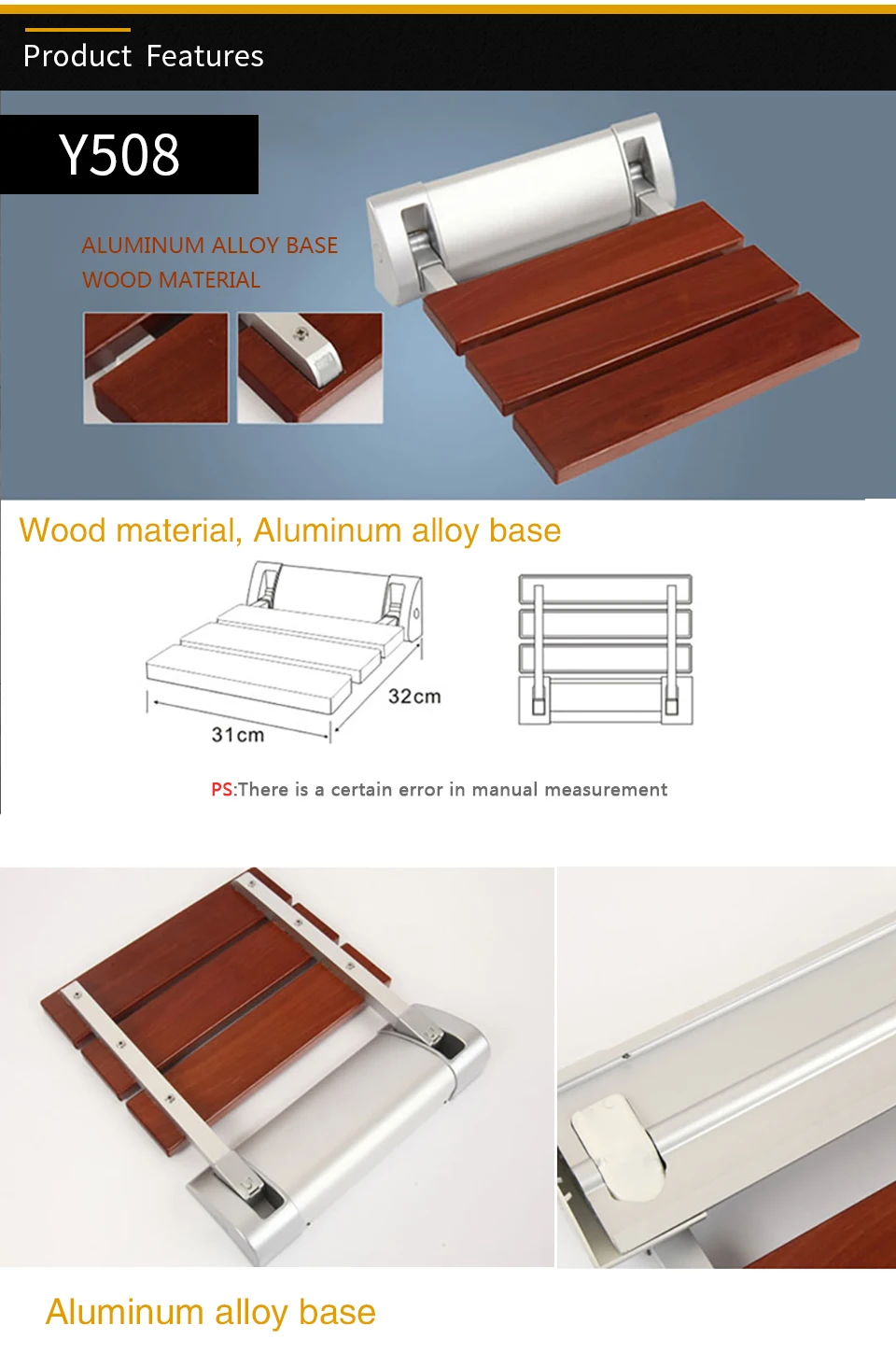 Product Features

Y508

ALUMINUM ALLOY BASE
WOOD MATERIAL

Wood material, Aluminum alloy base

32cm

31cm

PS:There is a certain error in manual measurement

Aluminum alloy base