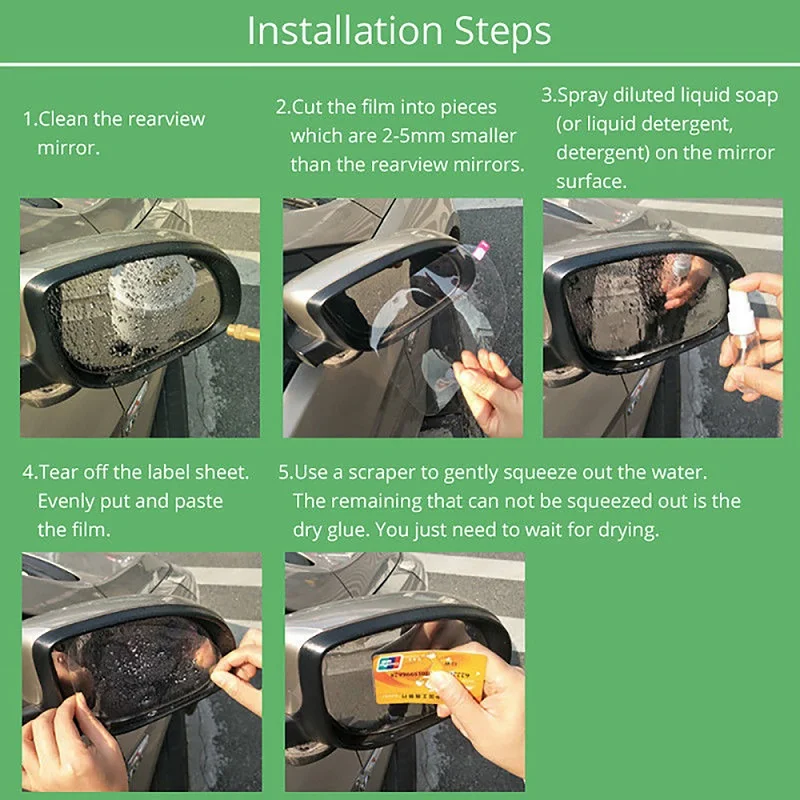 Installation Steps

1.Clean the rearview mirror.

2.Cut the film into pieces which are 2-5mm smaller than the rearview mirrors.

3.Spray diluted liquid soap (or liquid detergent, detergent) on the mirror surface.

4.Tear off the label sheet. Evenly put and paste the film.

5.Use a scraper to gently squeeze out the water. The remaining that can not be squeezed out is the dry glue. You just need to wait for drying.