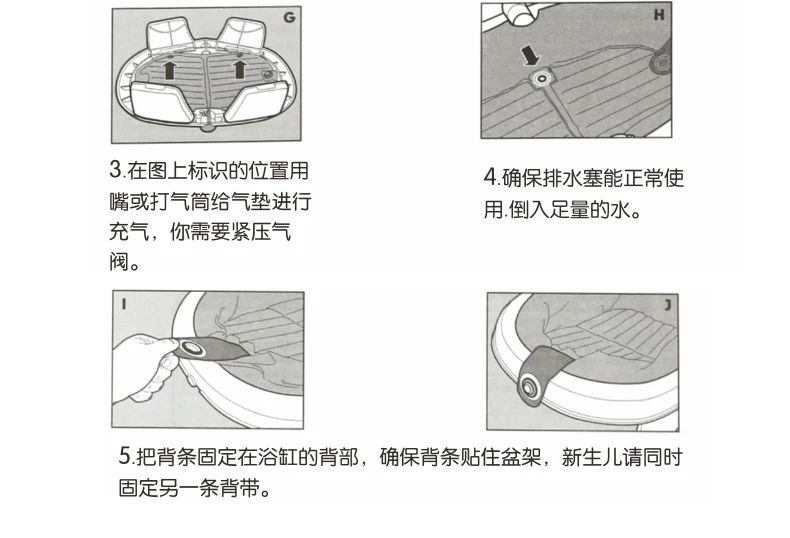 G

H

3.在图上标识的位置用嘴或打气筒给气垫进行充气，你需要紧压气阀。

4.确保排水塞能正常使用.倒入足量的水。

I

J

5.把背条固定在浴缸的背部，确保背条贴住盆架，新生儿请同时固定另一条背带。