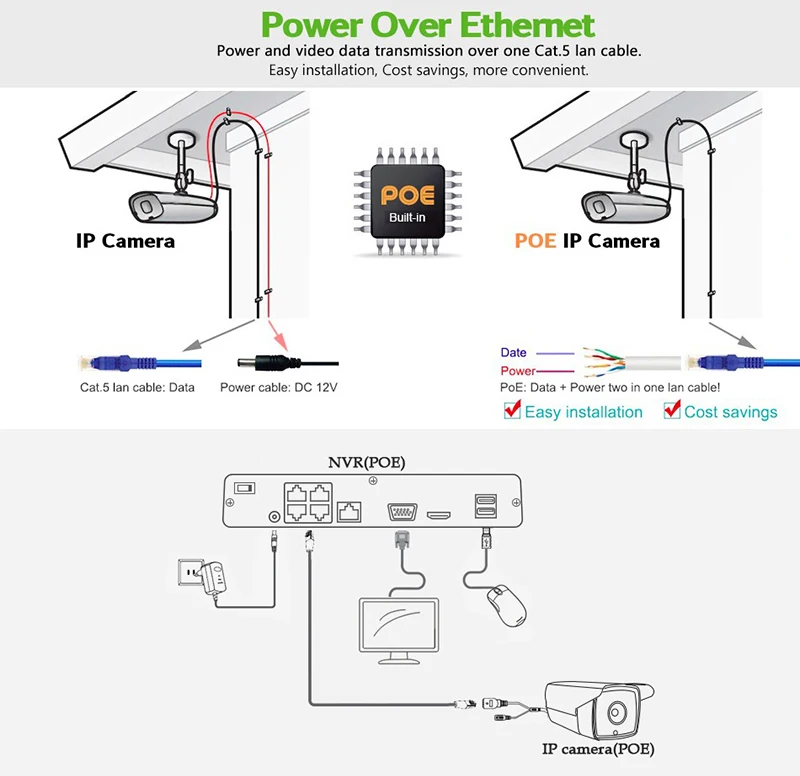 Power Over Ethernet
Power and video data transmission over one Cat.5 lan cable.
Easy installation, Cost savings, more convenient.

IP Camera

POE
Built-in

POE IP Camera

Cat.5 lan cable: Data
Power cable: DC 12V

Date
Power
PoE: Data + Power two in one lan cable!
Easy installation
Cost savings

NVR(POE)

IP camera(POE)