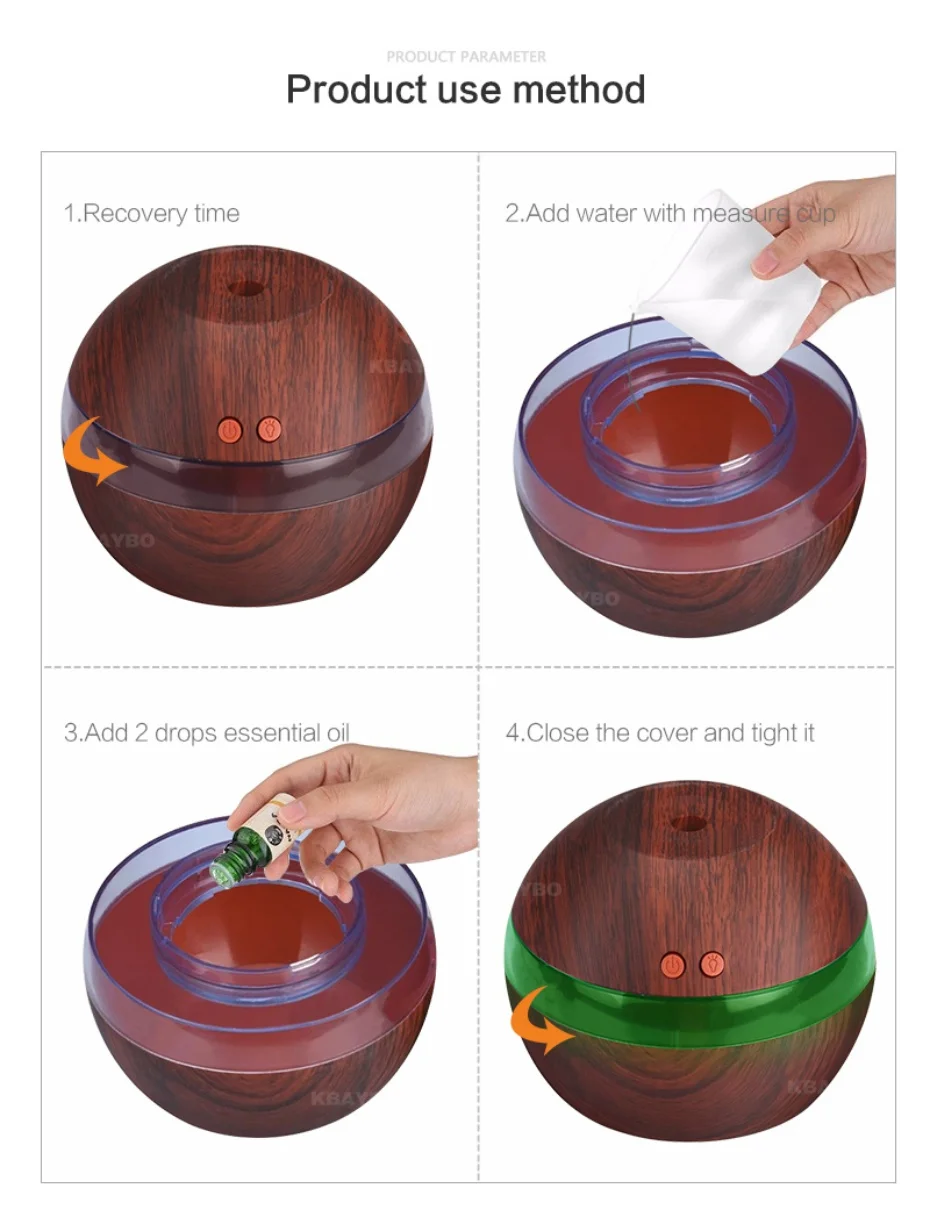 PRODUCT PARAMETER
Product use method

1.Recovery time

2.Add water with measure cup

3.Add 2 drops essential oil

4.Close the cover and tight it

KBAYBO