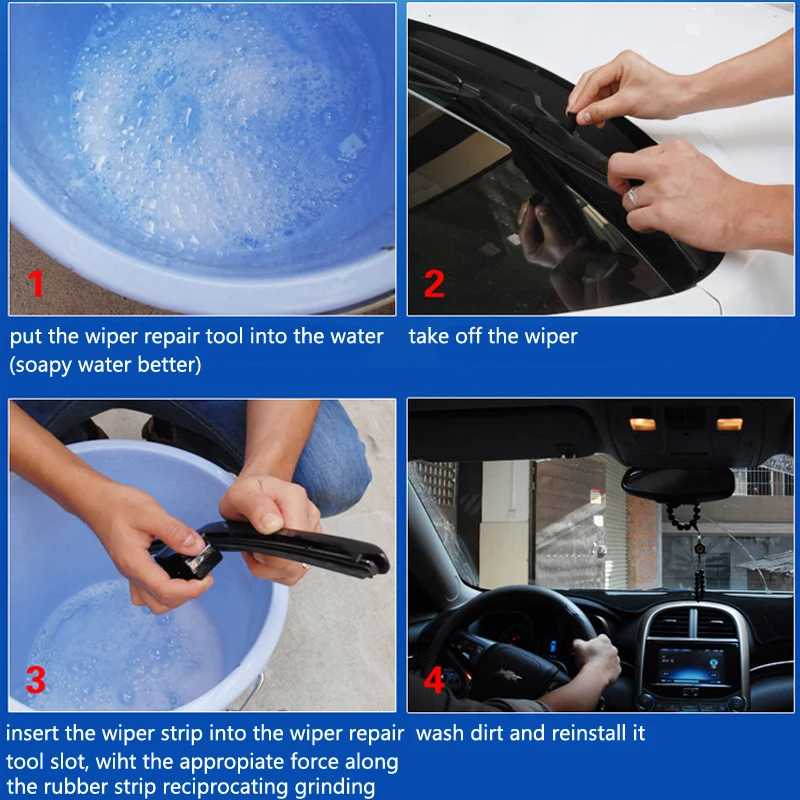 1

put the wiper repair tool into the water (soapy water better)

2

take off the wiper

3

insert the wiper strip into the wiper repair tool slot, wiht the appropiate force along the rubber strip reciprocating grinding

4

wash dirt and reinstall it