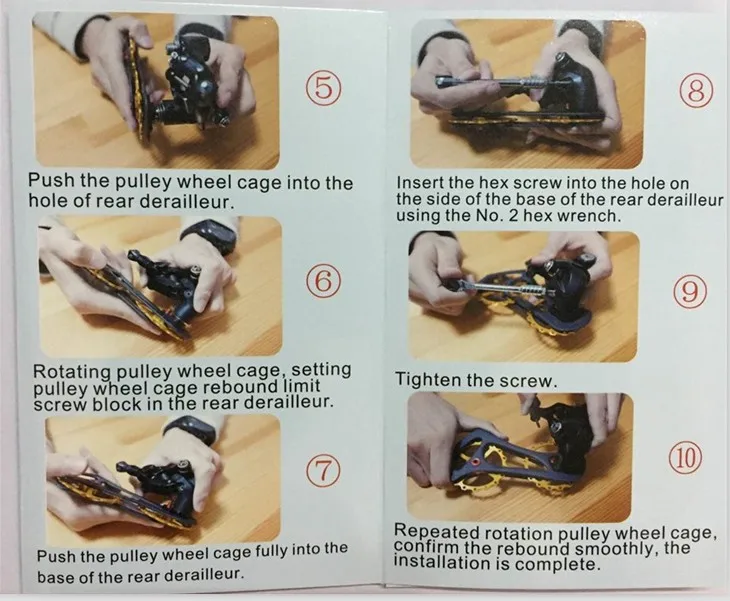 ⑤

Push the pulley wheel cage into the hole of rear derailleur.

⑥

Rotating pulley wheel cage, setting pulley wheel cage rebound limit screw block in the rear derailleur.

⑦

Push the pulley wheel cage fully into the base of the rear derailleur.

⑧

Insert the hex screw into the hole on the side of the base of the rear derailleur using the No. 2 hex wrench.

⑨

Tighten the screw.

⑩

Repeated rotation pulley wheel cage, confirm the rebound smoothly, the installation is complete.