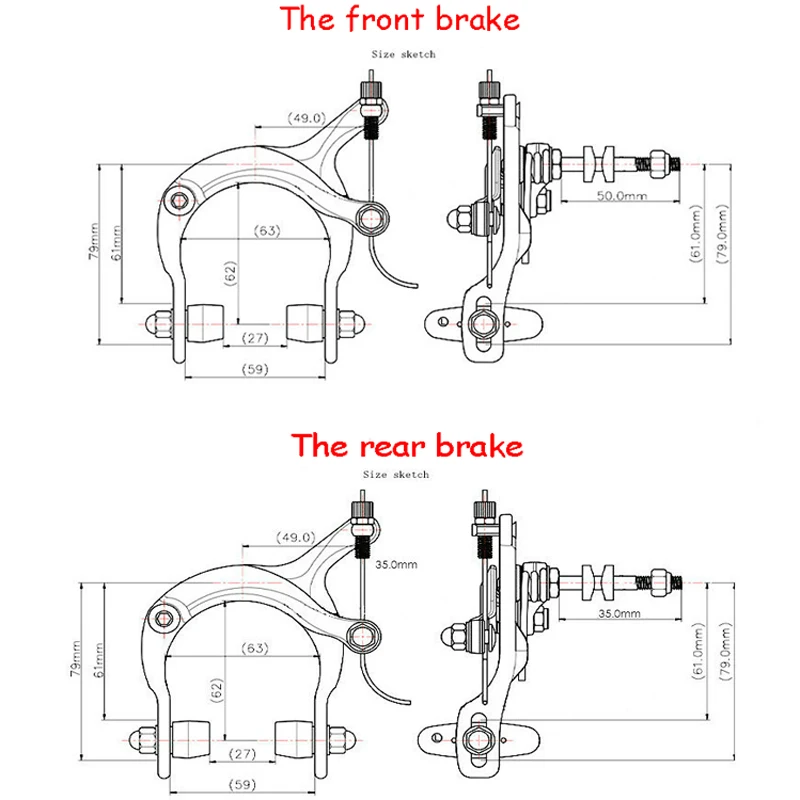 The front brake

Size sketch

(49.0)

79mm

61mm

(63)

(62)

(27)

(59)

50.0mm

(61.0mm)

(79.0mm)

The rear brake

Size sketch

(49.0)

35.0mm

79mm

61mm

(63)

(62)

(27)

(59)

35.0mm

(61.0mm)

(79.0mm)