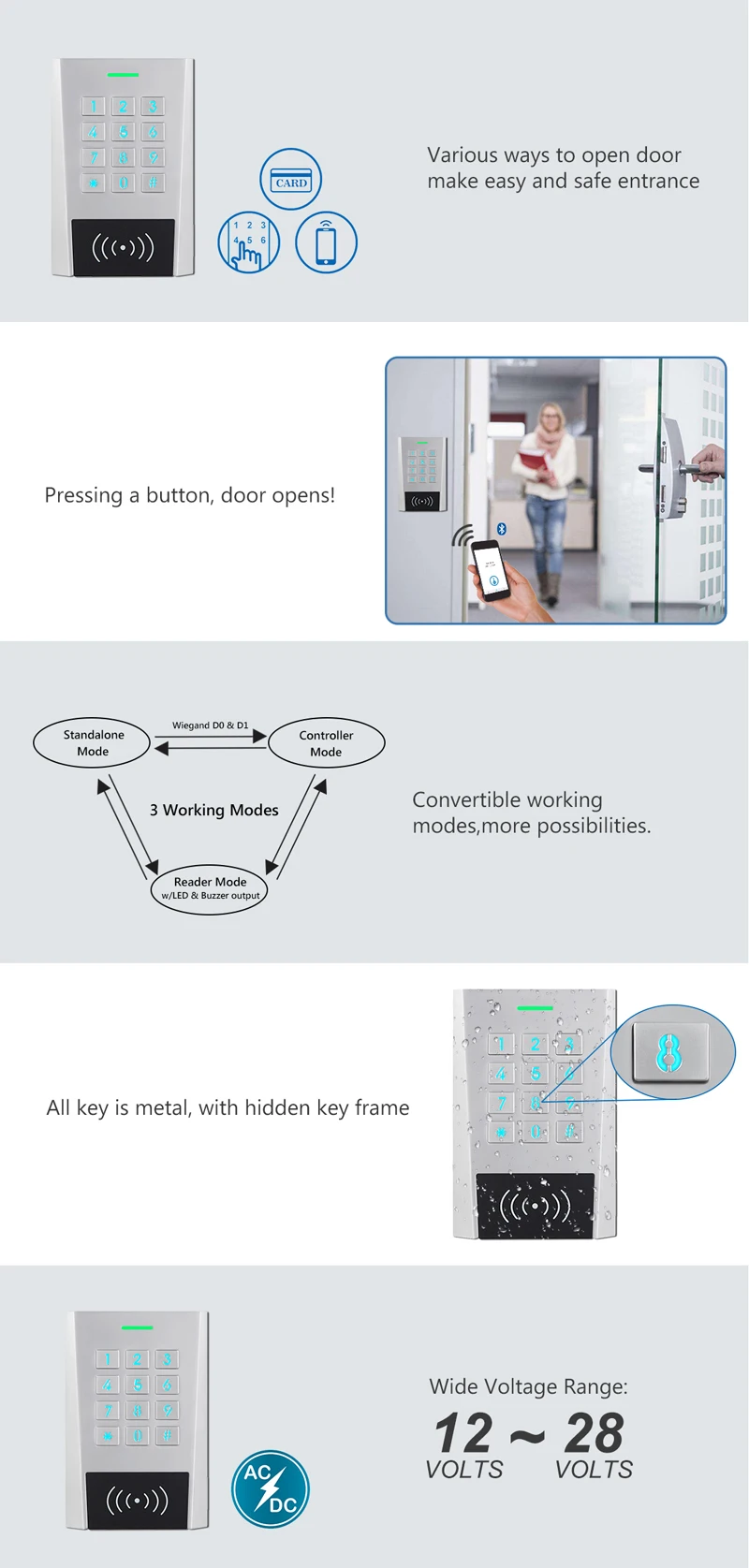 1 2 3
4 5 6
7 8 9
* 0 #

CARD

1 2 3
4 5 6

Various ways to open door make easy and safe entrance

Pressing a button, door opens!

Standalone Mode

Wiegand D0 & D1

Controller Mode

3 Working Modes

Reader Mode w/LED & Buzzer output

Convertible working modes,more possibilities.

All key is metal, with hidden key frame

1 2 3
4 5 6
7 8 9
* 0 #

8

1 2 3
4 5 6
7 8 9
* 0 #

AC DC

Wide Voltage Range:

12 ~ 28
VOLTS VOLTS