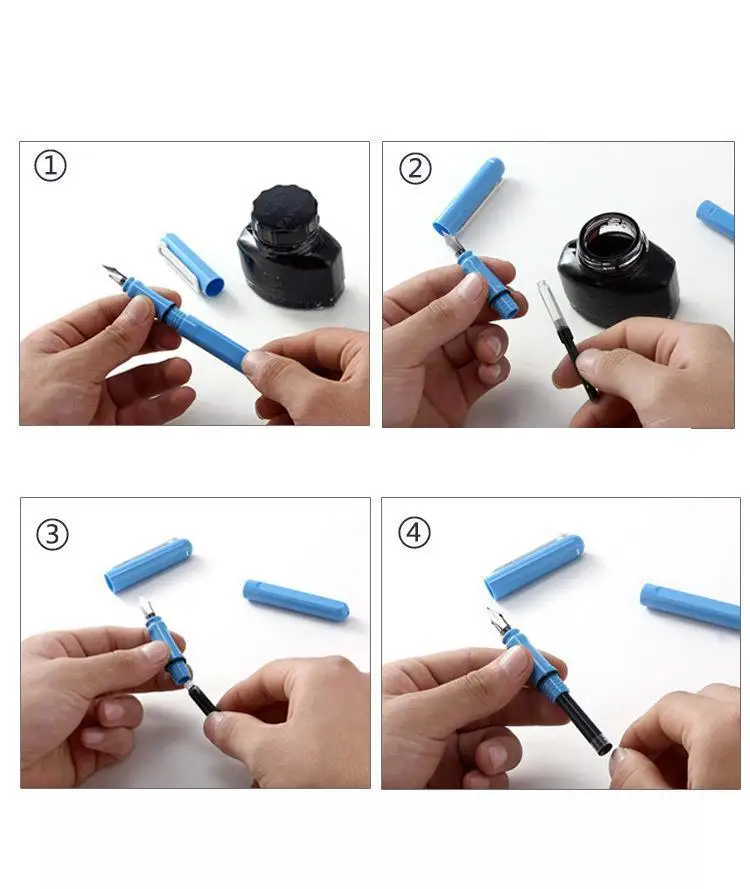 ①

②

③

④