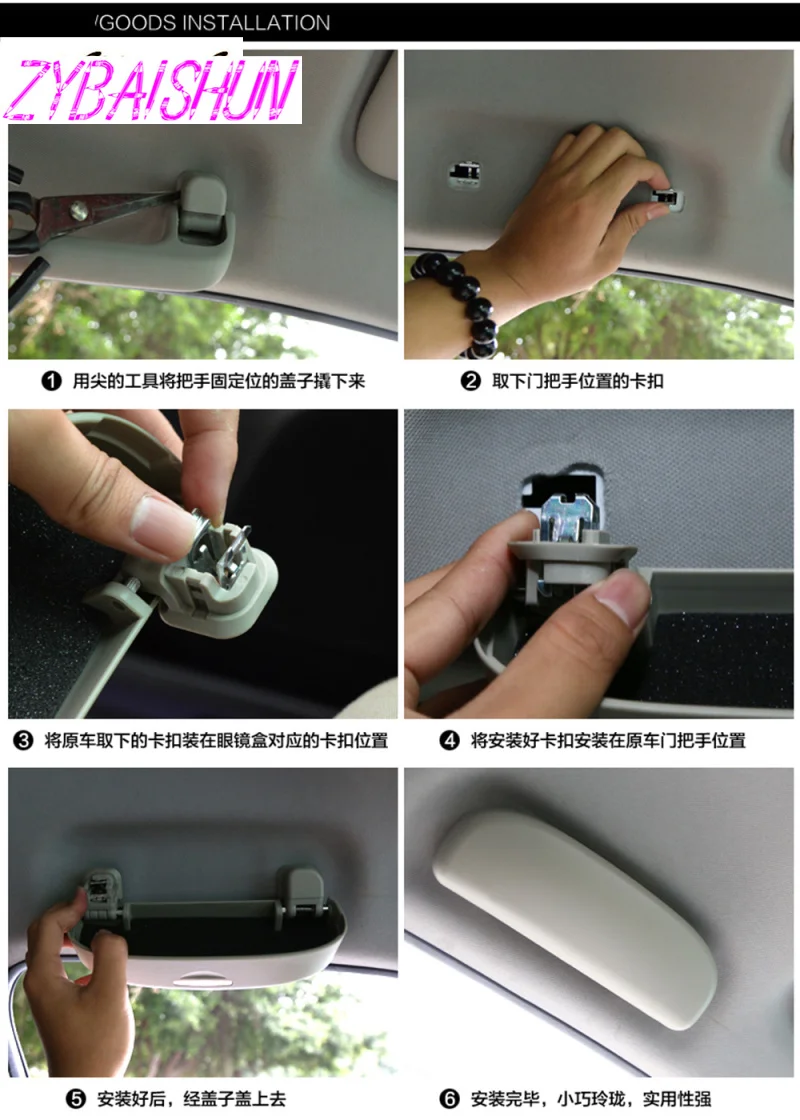 /GOODS INSTALLATION

ZYBAISHUN

❶ 用尖的工具将把手固定位的盖子撬下来

❷ 取下门把手位置的卡扣

❸ 将原车取下的卡扣装在眼镜盒对应的卡扣位置

❹ 将安装好卡扣安装在原车门把手位置

❺ 安装好后，经盖子盖上去

❻ 安装完毕，小巧玲珑，实用性强