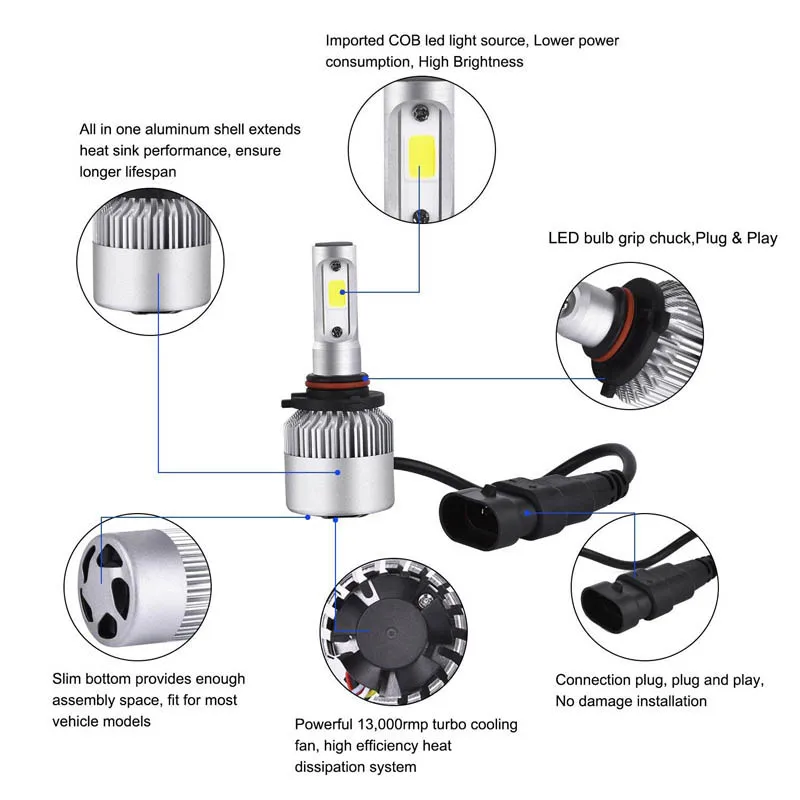 Imported COB led light source, Lower power consumption, High Brightness

All in one aluminum shell extends heat sink performance, ensure longer lifespan

LED bulb grip chuck,Plug & Play

Slim bottom provides enough assembly space, fit for most vehicle models

Powerful 13,000rmp turbo cooling fan, high efficiency heat dissipation system

Connection plug, plug and play, No damage installation