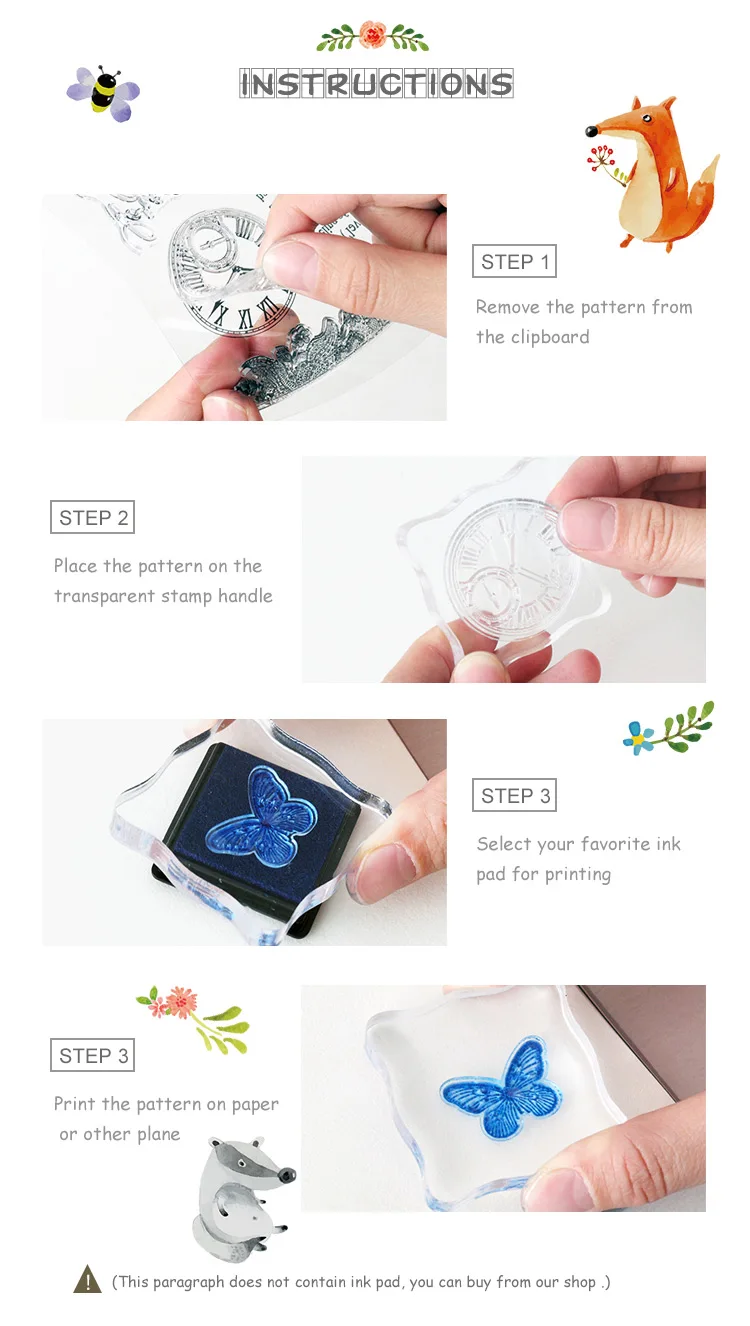 INSTRUCTIONS

STEP 1

Remove the pattern from the clipboard

STEP 2

Place the pattern on the transparent stamp handle

STEP 3

Select your favorite ink pad for printing

STEP 3

Print the pattern on paper or other plane

(This paragraph does not contain ink pad, you can buy from our shop .)