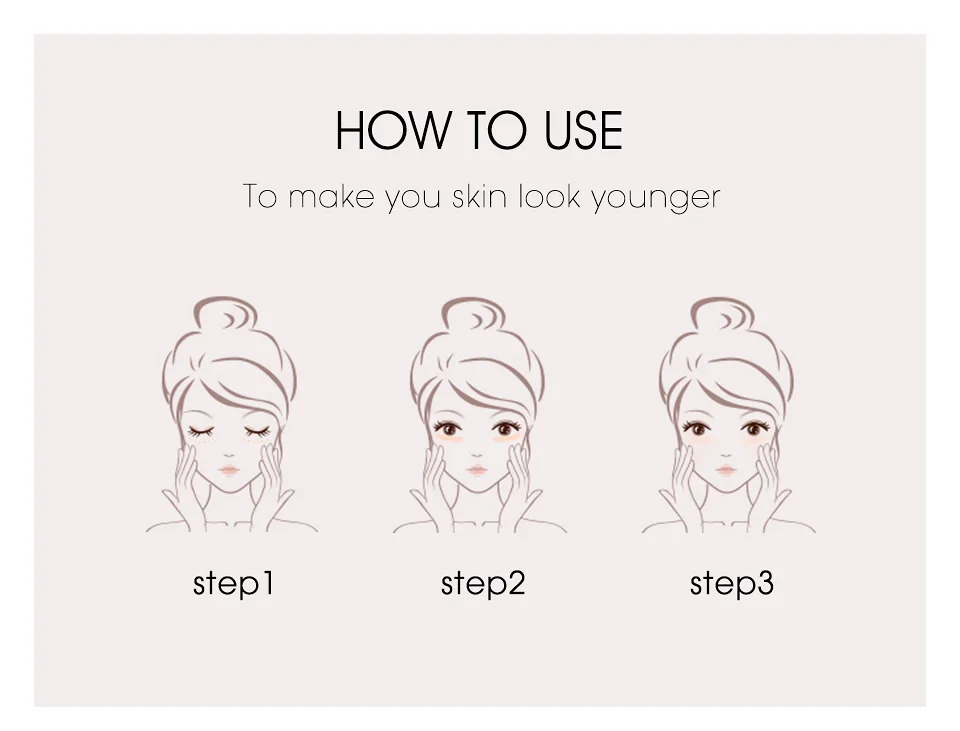 HOW TO USE

To make you skin look younger

step1

step2

step3