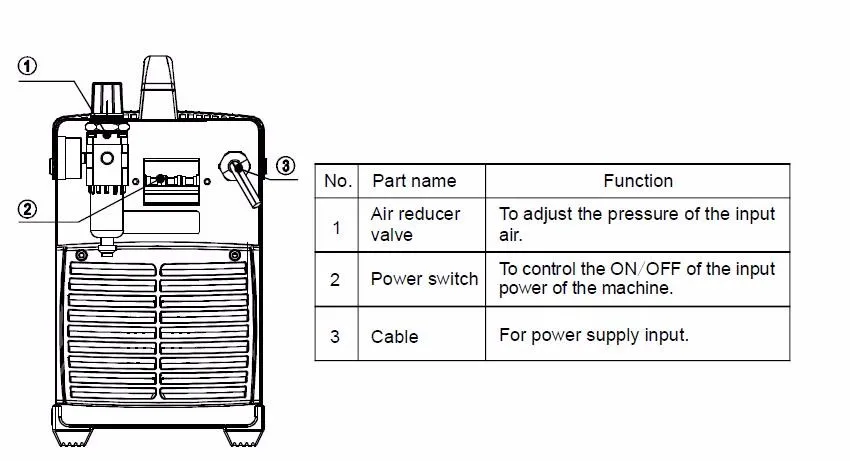 ①

②

③

| No. | Part name | Function |
|---|---|---|
| 1 | Air reducer valve | To adjust the pressure of the input air. |
| 2 | Power switch | To control the ON/OFF of the input power of the machine. |
| 3 | Cable | For power supply input. |