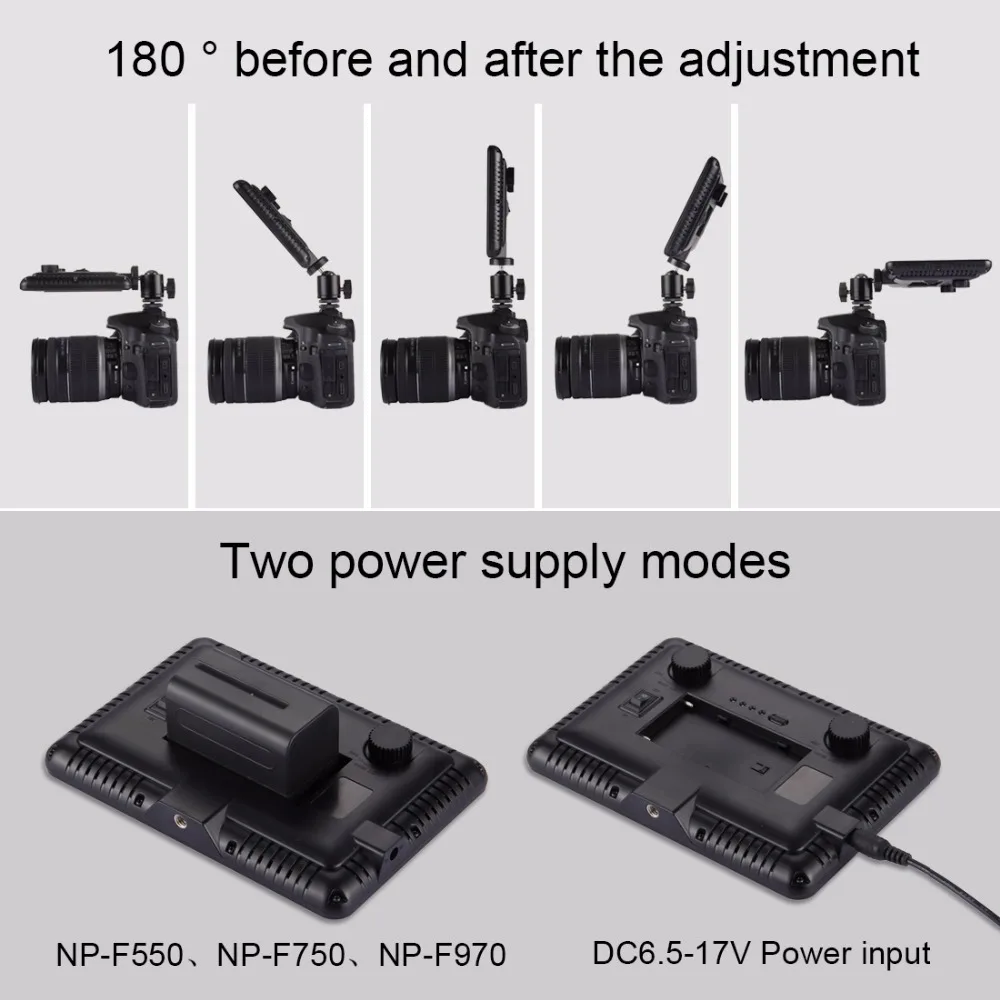 180 ° before and after the adjustment

Two power supply modes

NP-F550、NP-F750、NP-F970

DC6.5-17V Power input