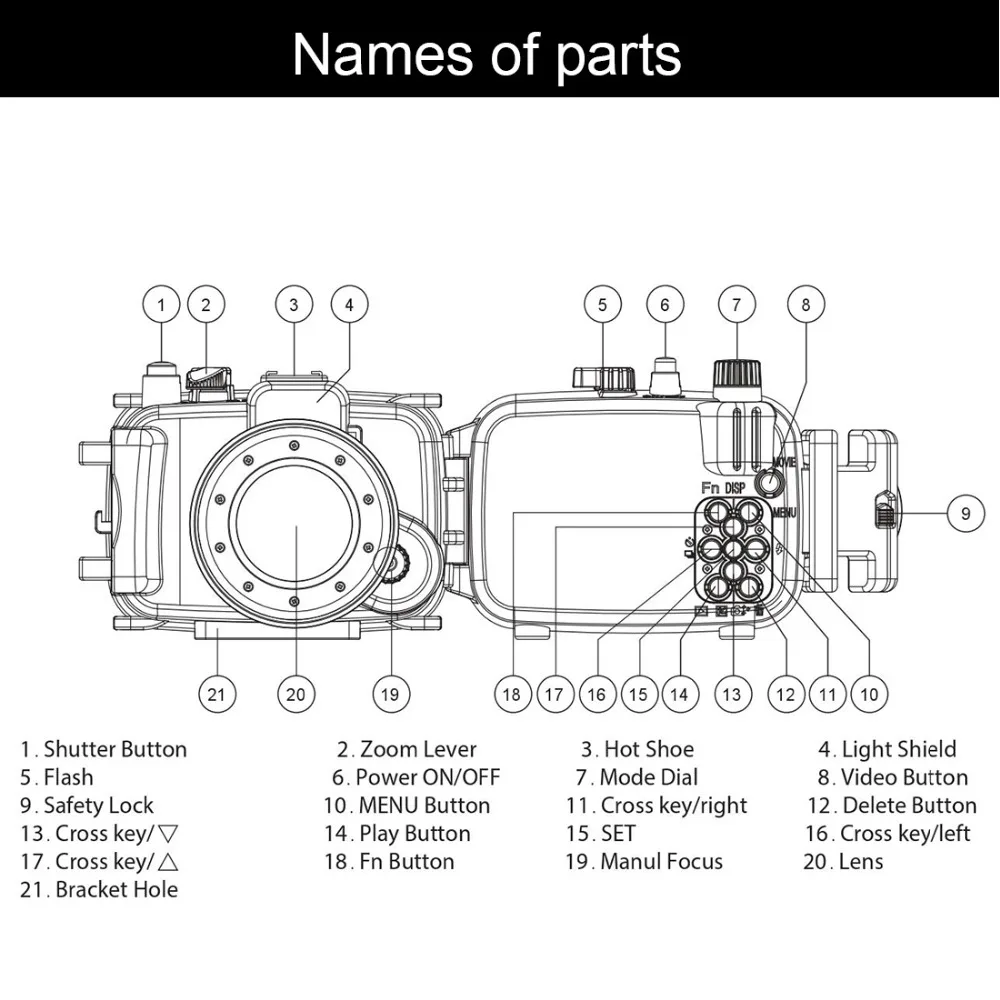 Names of parts

1 2 3 4 5 6 7 8

MOVIE
Fn DISP
MENU

9

21 20 19 18 17 16 15 14 13 12 11 10

1. Shutter Button
2. Zoom Lever
3. Hot Shoe
4. Light Shield
5. Flash
6. Power ON/OFF
7. Mode Dial
8. Video Button
9. Safety Lock
10. MENU Button
11. Cross key/right
12. Delete Button
13. Cross key/▽
14. Play Button
15. SET
16. Cross key/left
17. Cross key/△
18. Fn Button
19. Manul Focus
20. Lens
21. Bracket Hole