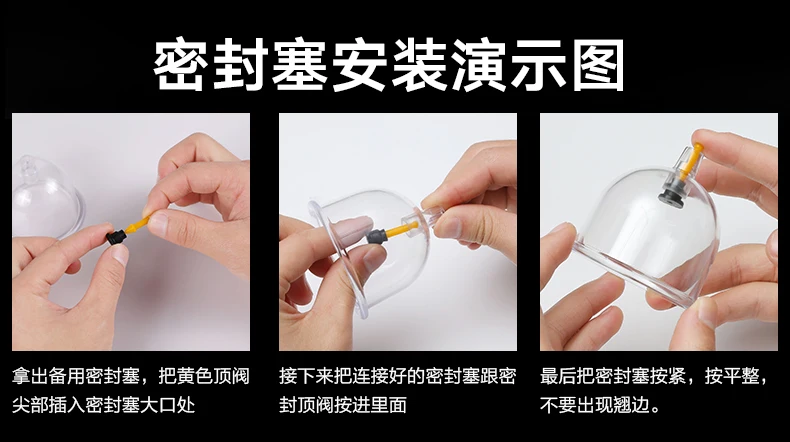 密封塞安装演示图

拿出备用密封塞，把黄色顶阀尖部插入密封塞大口处

接下来把连接好的密封塞跟密封顶阀按进里面

最后把密封塞按紧，按平整，不要出现翘边。