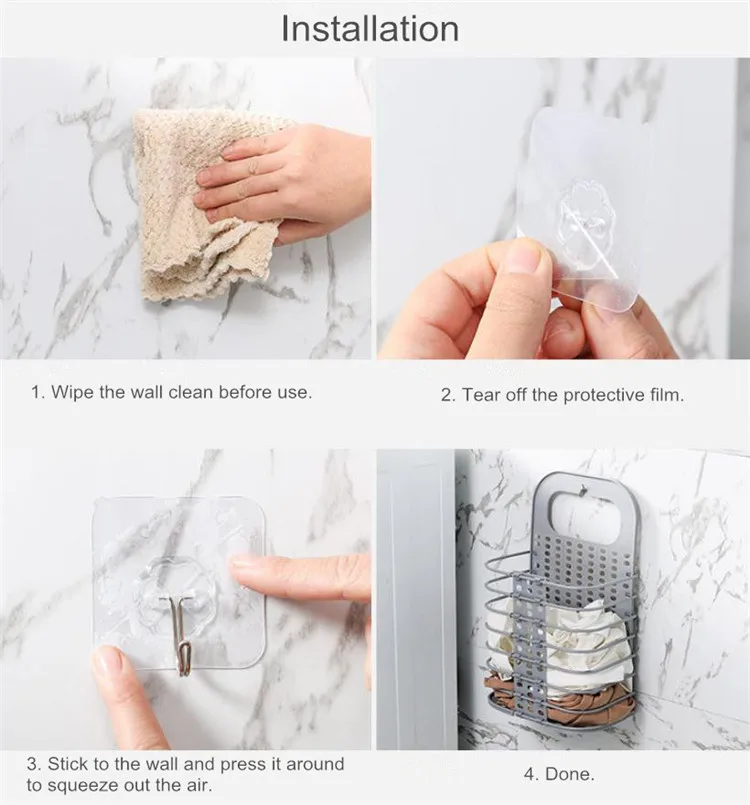 Installation

1. Wipe the wall clean before use.

2. Tear off the protective film.

3. Stick to the wall and press it around to squeeze out the air.

4. Done.