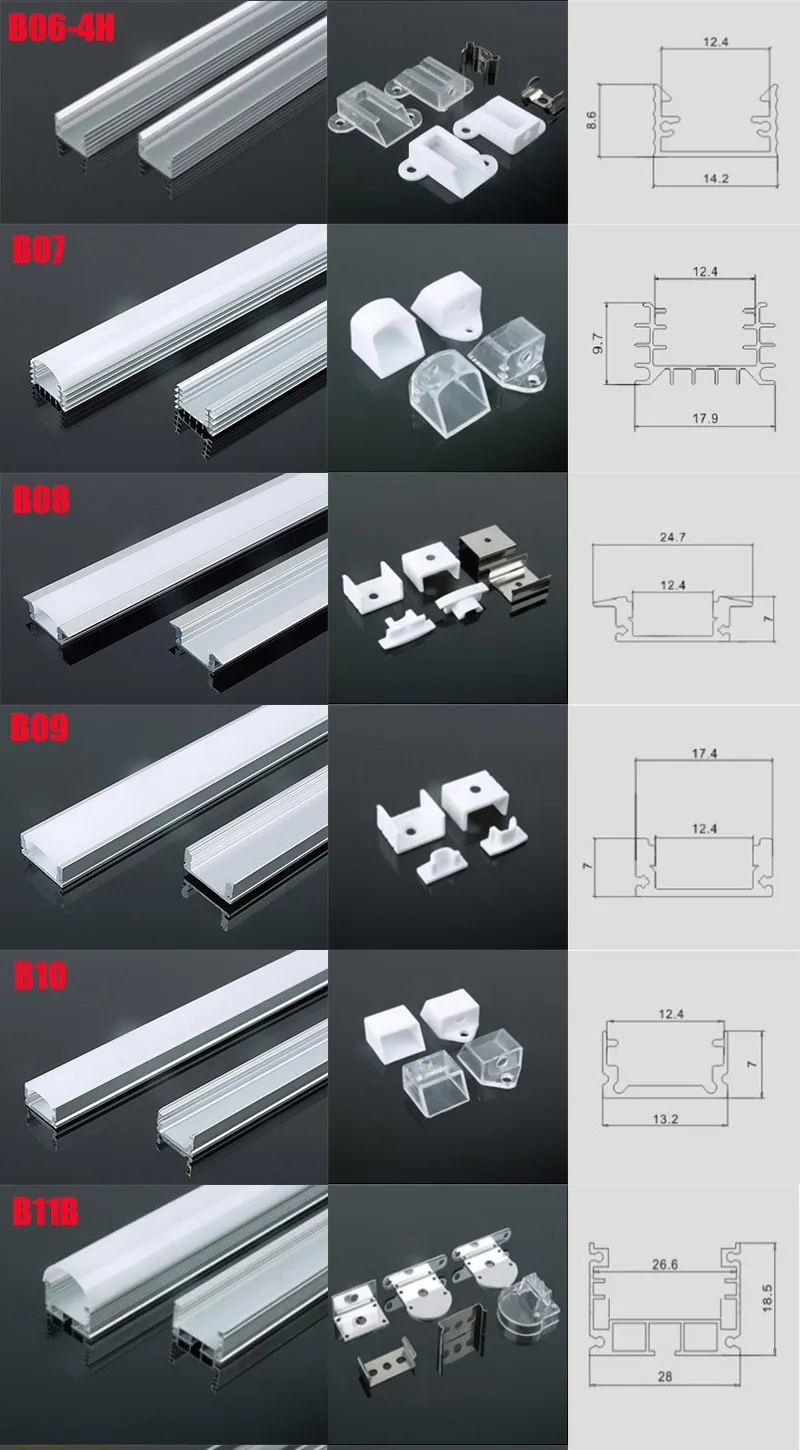 B06-4H

12.4
8.6
14.2

B07

12.4
9.7
17.9

B08

24.7
12.4
7

B09

17.4
12.4
7

B10

12.4
7
13.2

B11B

26.6
18.5
28