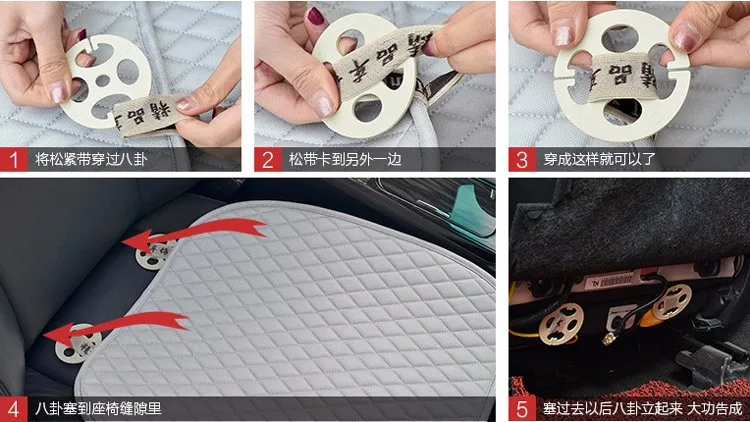 1 将松紧带穿过八卦

2 松带卡到另外一边

3 穿成这样就可以了

4 八卦塞到座椅缝隙里

5 塞过去以后八卦立起来 大功告成