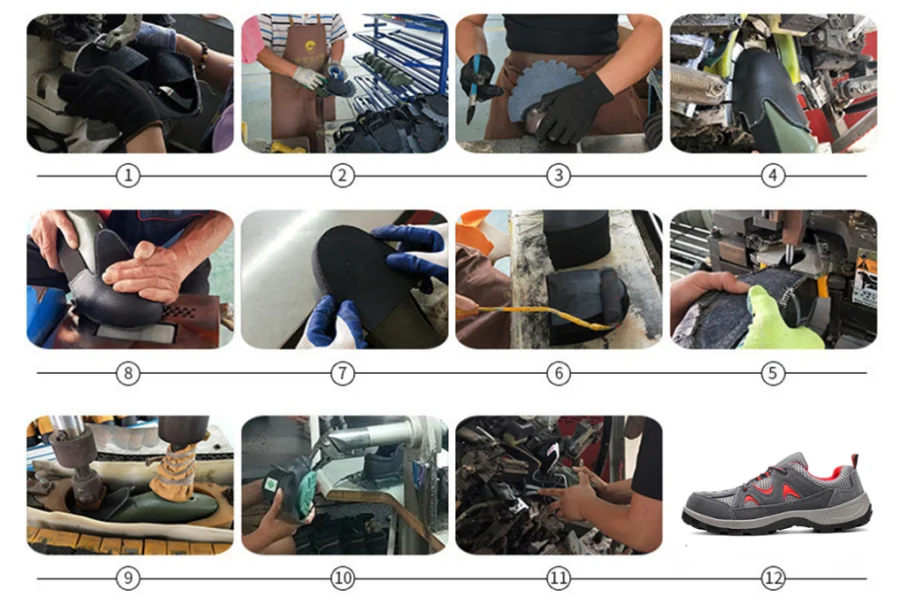 1
2
3
4

8
7
6
5

9
10
11
12