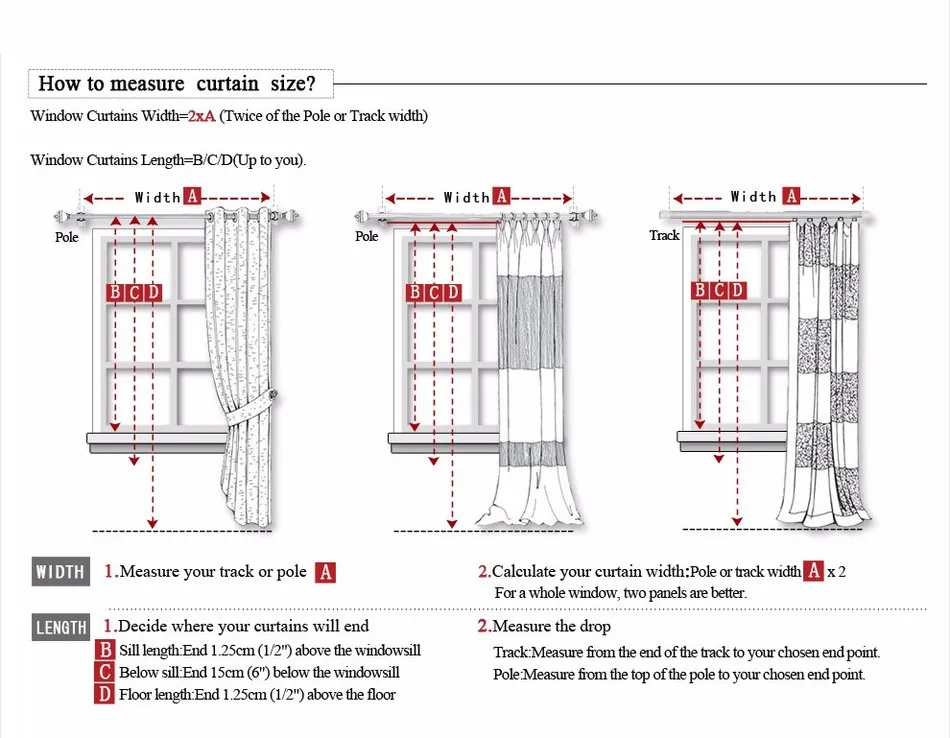 How to measure curtain size?

Window Curtains Width=2xA (Twice of the Pole or Track width)

Window Curtains Length=B/C/D(Up to you).

Width A

Pole

B C D

Width A

Pole

B C D

Width A

Track

B C D

WIDTH 1.Measure your track or pole A

2.Calculate your curtain width:Pole or track width A x 2
For a whole window, two panels are better.

LENGTH 1.Decide where your curtains will end
B Sill length:End 1.25cm (1/2") above the windowsill
C Below sill:End 15cm (6") below the windowsill
D Floor length:End 1.25cm (1/2") above the floor

2.Measure the drop
Track:Measure from the end of the track to your chosen end point.
Pole:Measure from the top of the pole to your chosen end point.