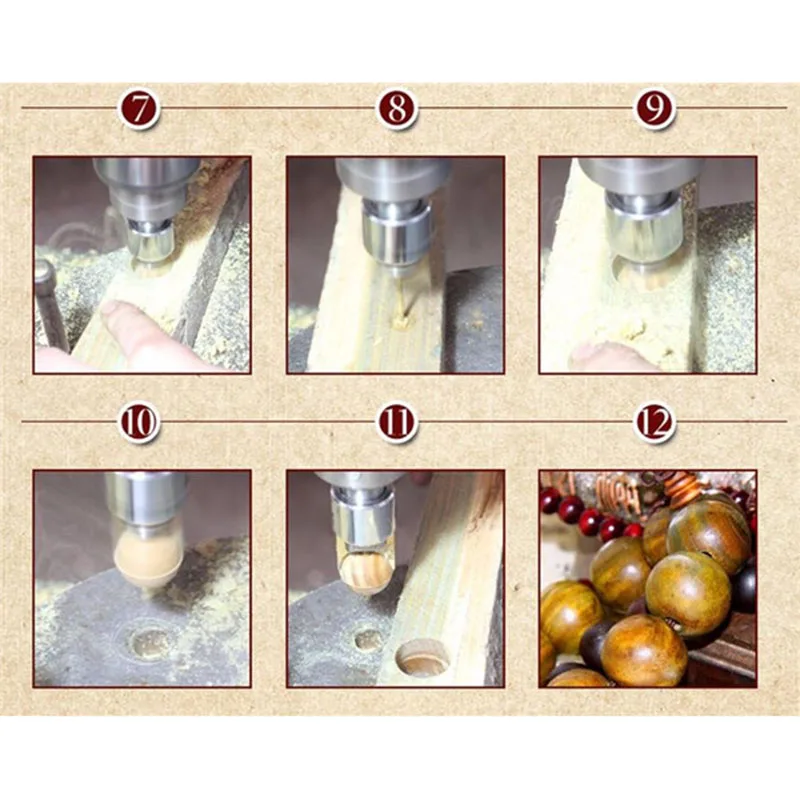 7

8

9

10

11

12