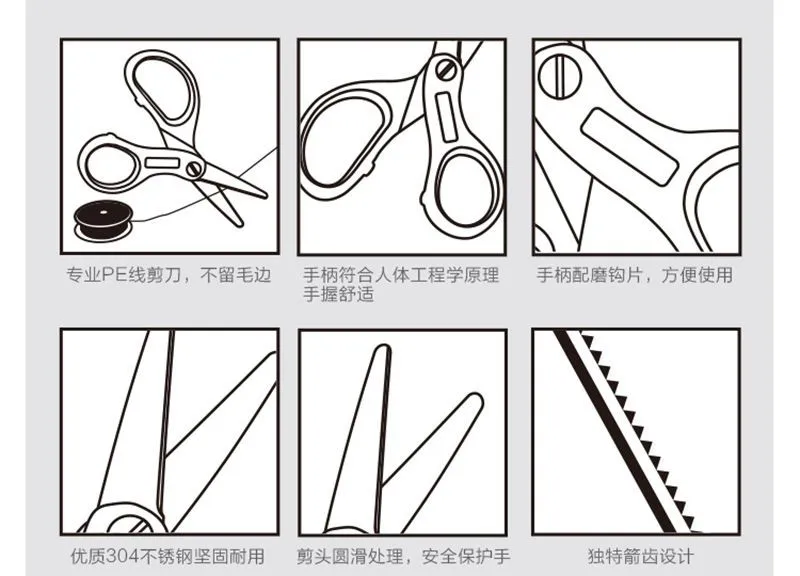 专业PE线剪刀，不留毛边

手柄符合人体工程学原理
手握舒适

手柄配磨钩片，方便使用

优质304不锈钢坚固耐用

剪头圆滑处理，安全保护手

独特箭齿设计