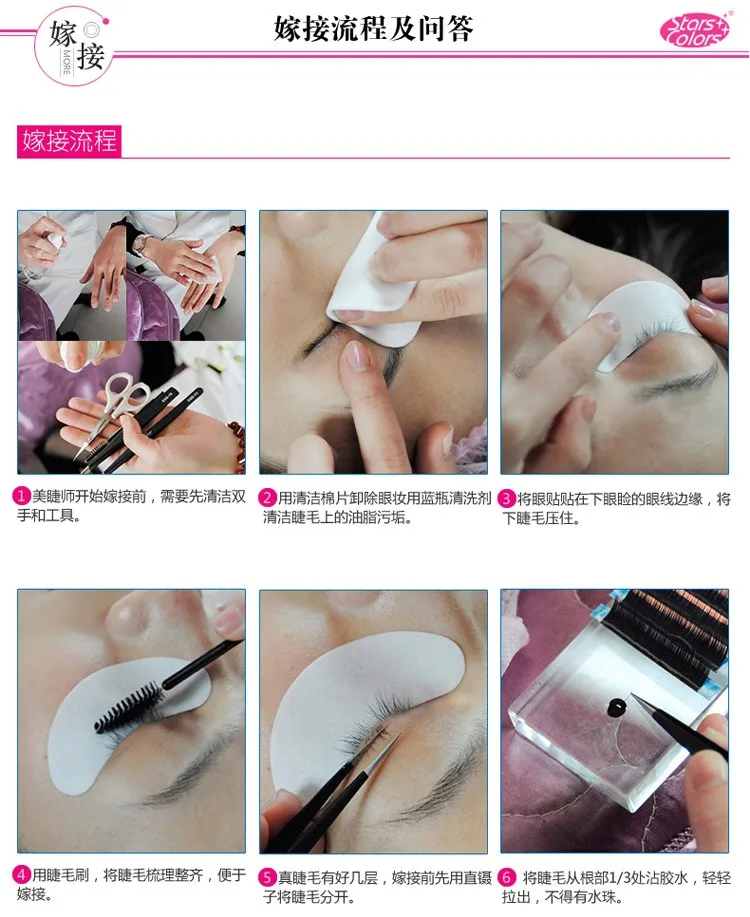 嫁接 MORE

嫁接流程及问答

Stars Colors

嫁接流程

1 美睫师开始嫁接前，需要先清洁双手和工具。

2 用清洁棉片卸除眼妆用蓝瓶清洗剂清洁睫毛上的油脂污垢。

3 将眼贴贴在下眼睑的眼线边缘，将下睫毛压住。

4 用睫毛刷，将睫毛梳理整齐，便于嫁接。

5 真睫毛有好几层，嫁接前先用直镊子将睫毛分开。

6 将睫毛从根部1/3处沾胶水，轻轻拉出，不得有水珠。