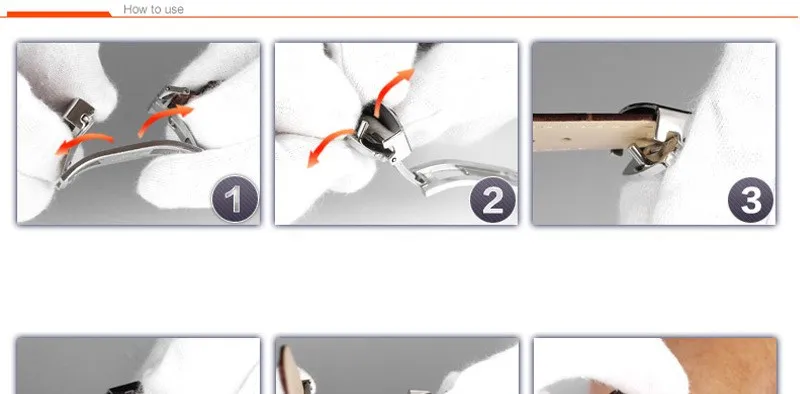 How to use

1

2

3