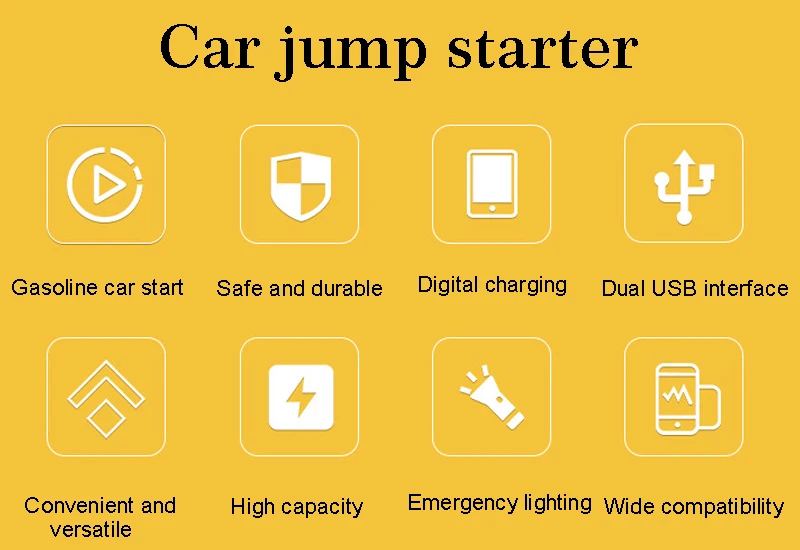 Car jump starter

Gasoline car start

Safe and durable

Digital charging

Dual USB interface

Convenient and versatile

High capacity

Emergency lighting

Wide compatibility