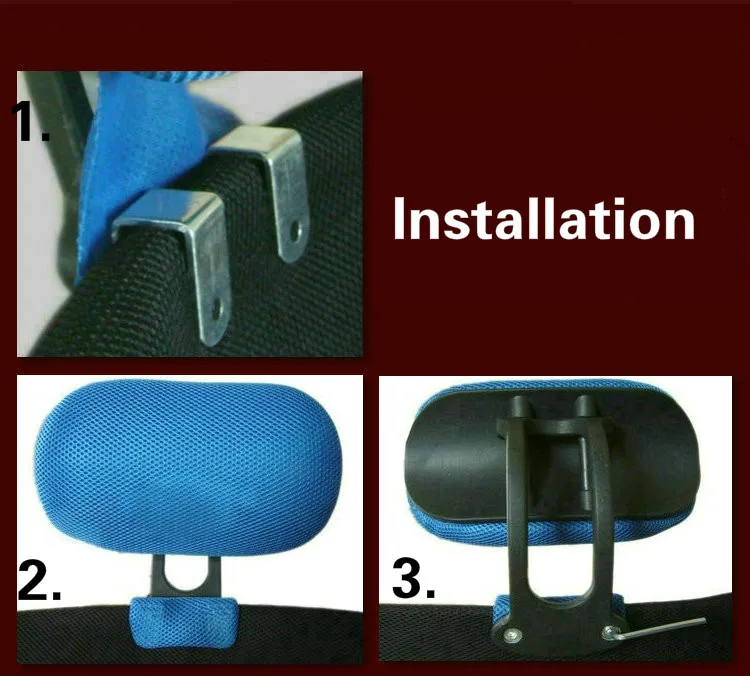 1.

Installation

2.

3.