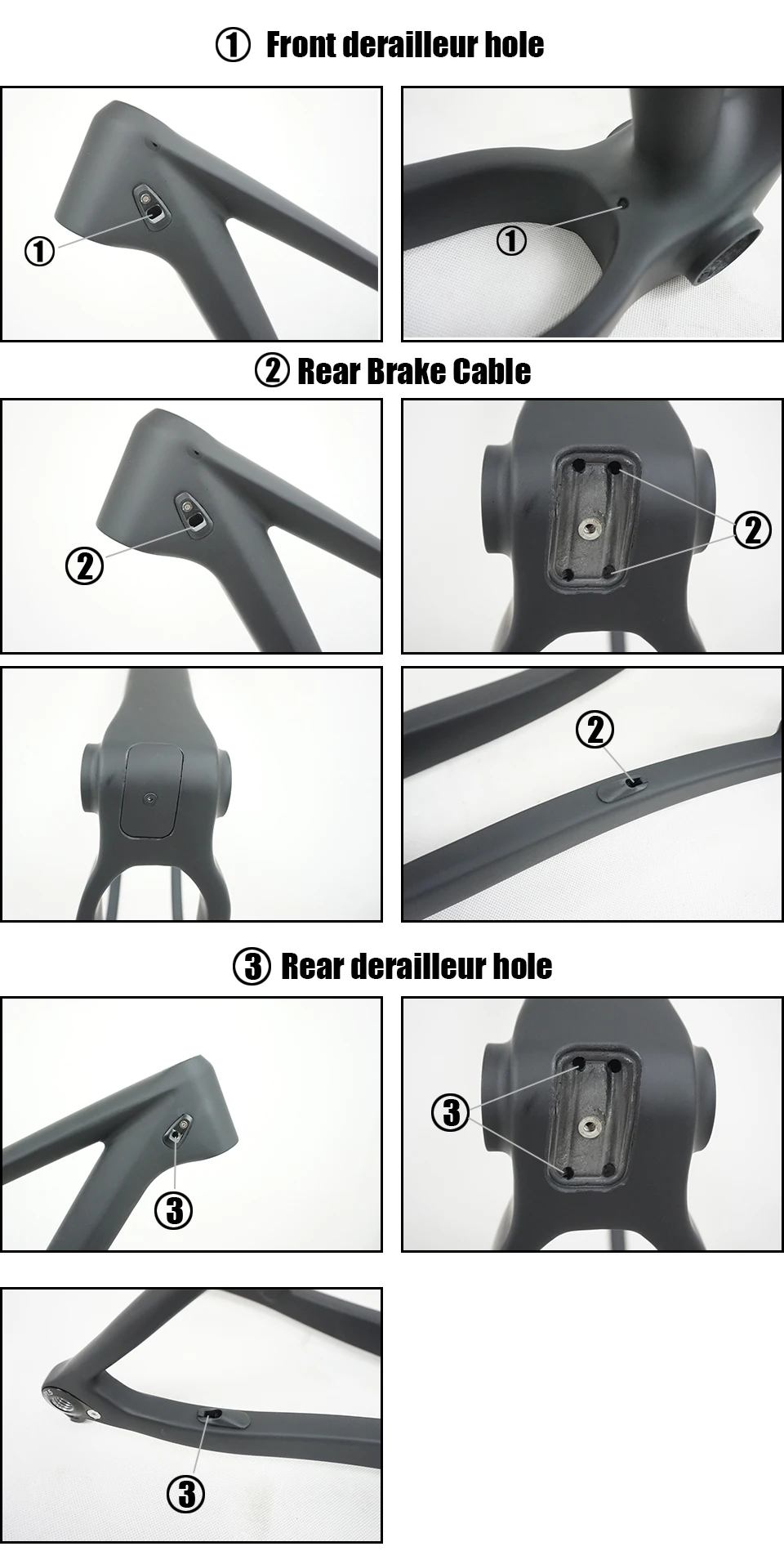 ① Front derailleur hole

①

①

② Rear Brake Cable

②

②

②

③ Rear derailleur hole

③

③

③